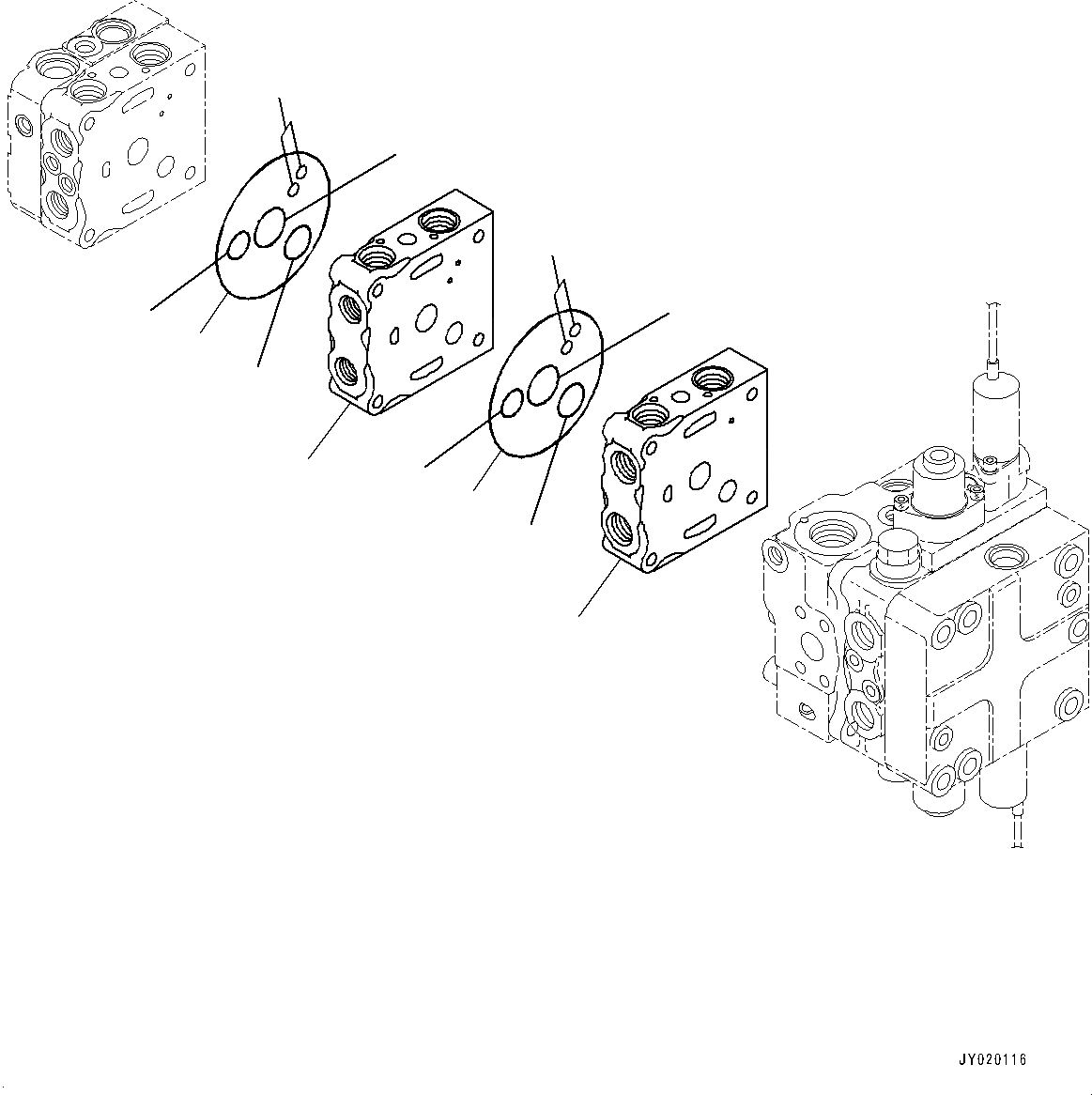 JY020116