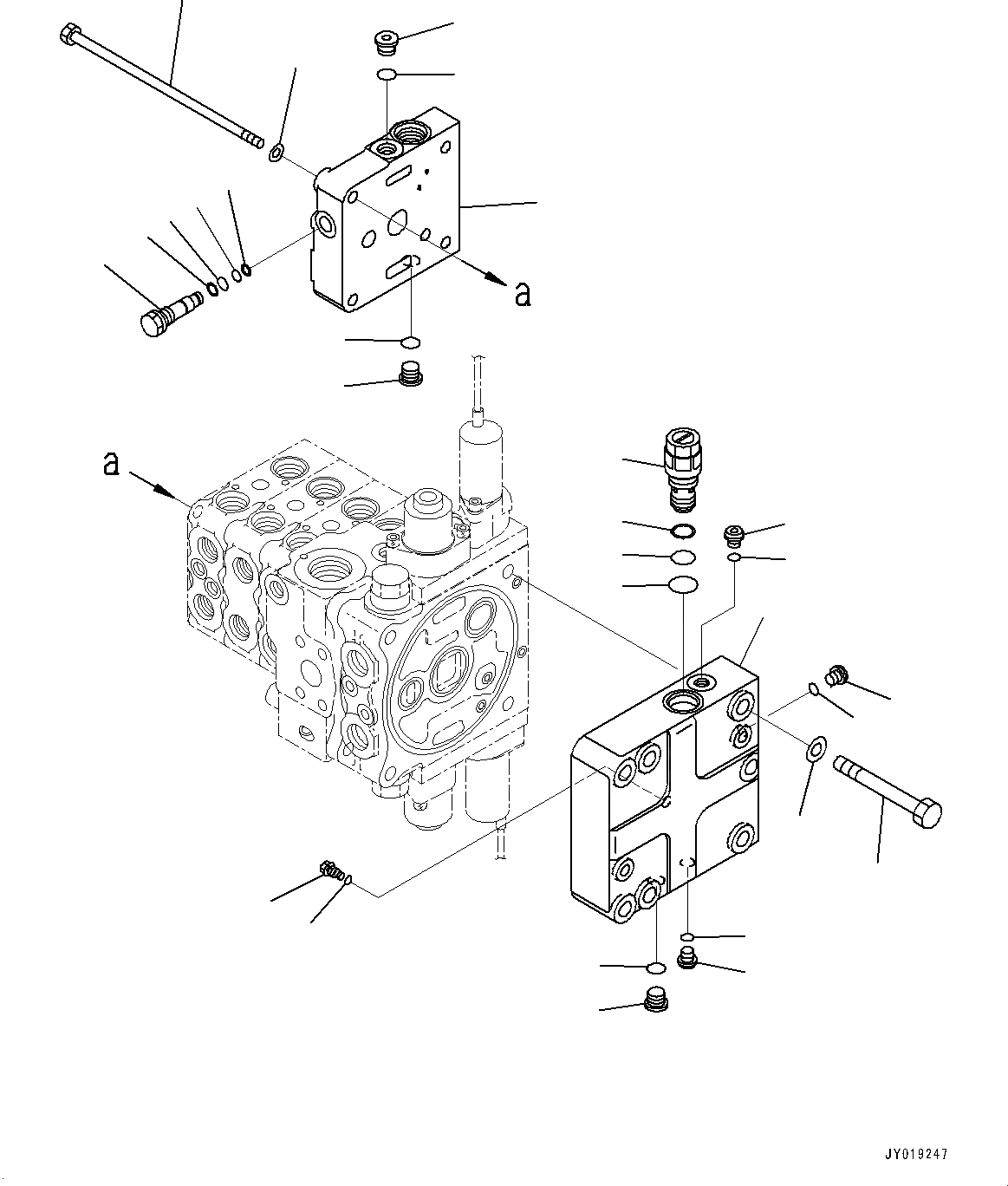 a

a

JY019247