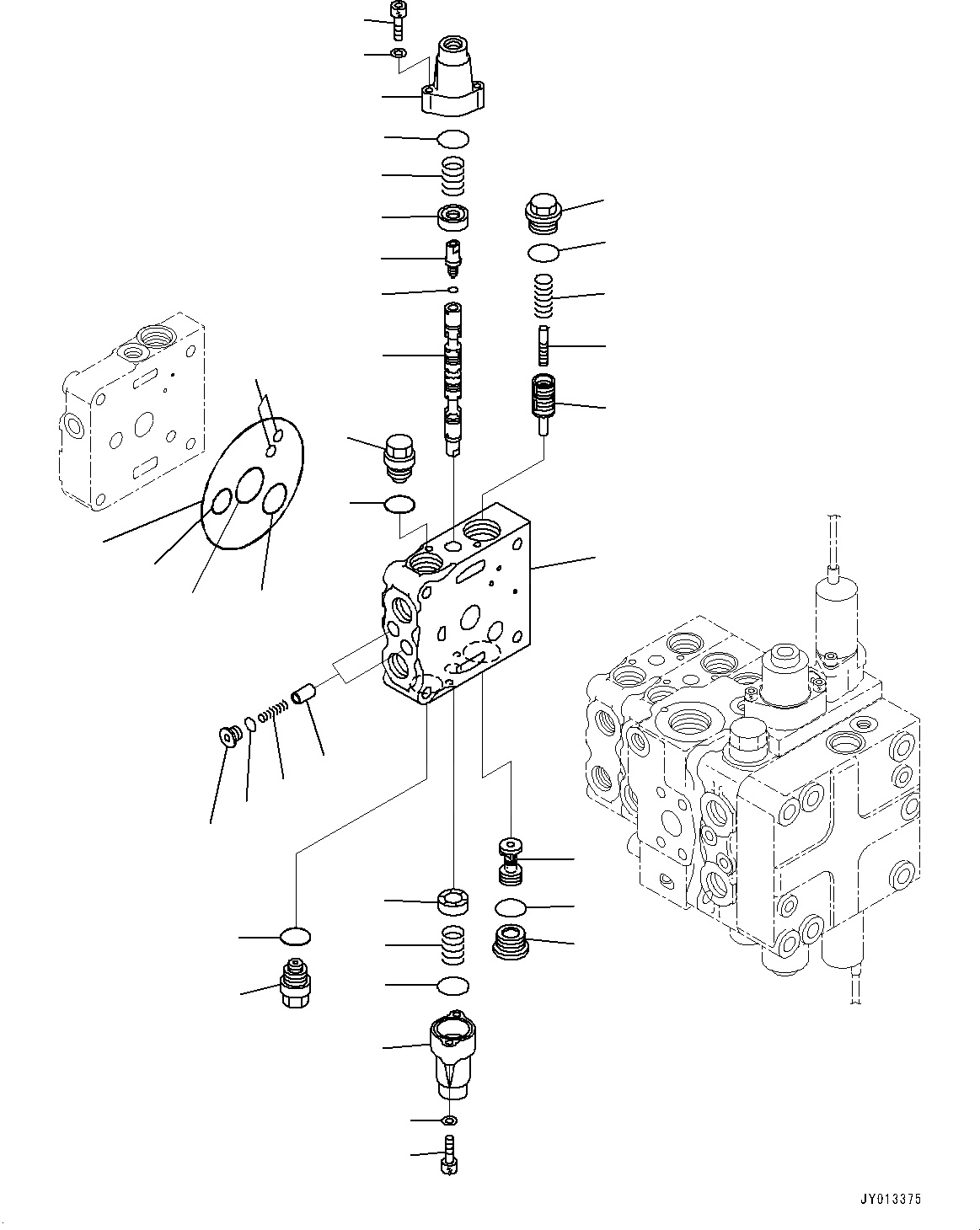 JY013375