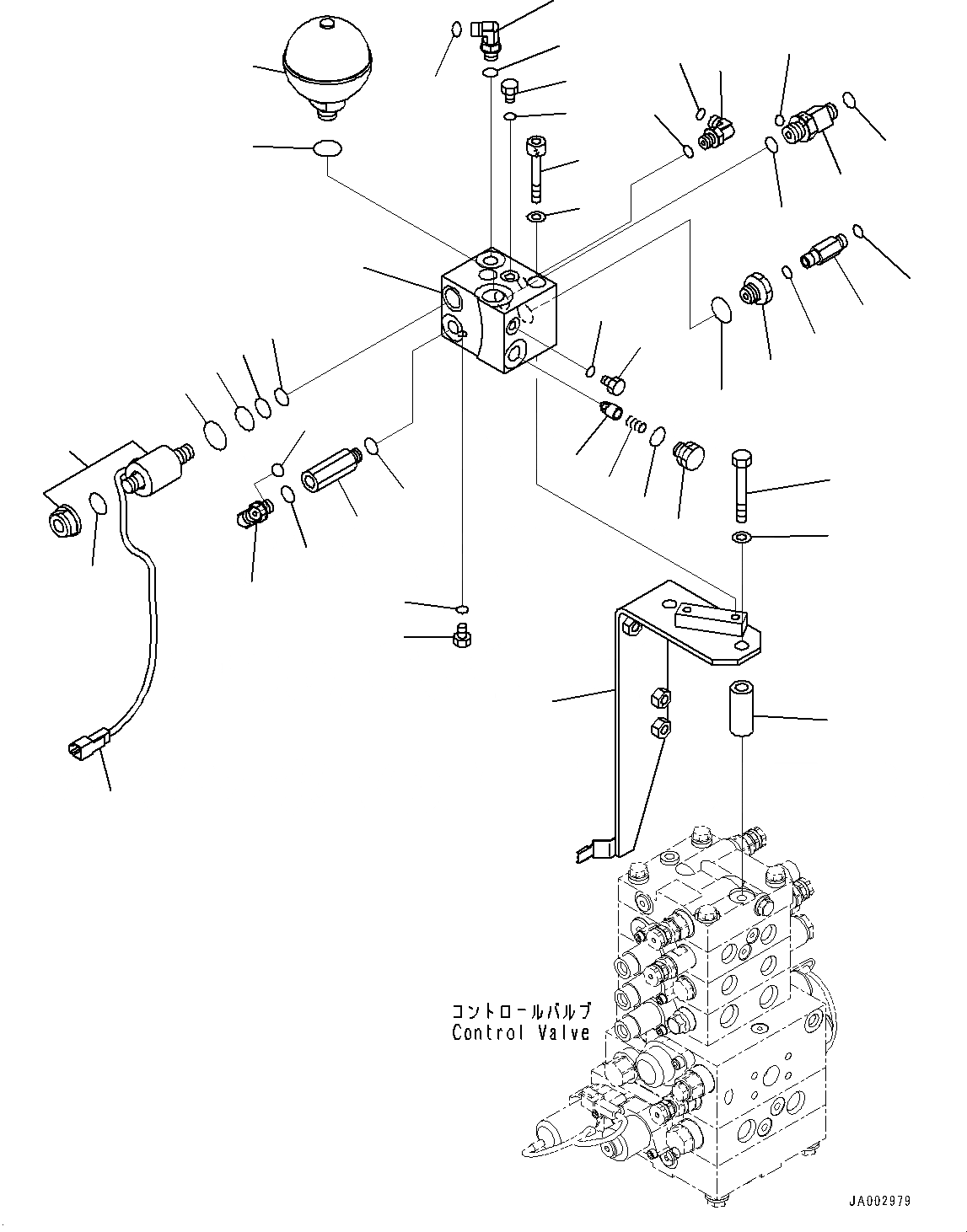 コントロールバルブ
Control Valve

JA002979