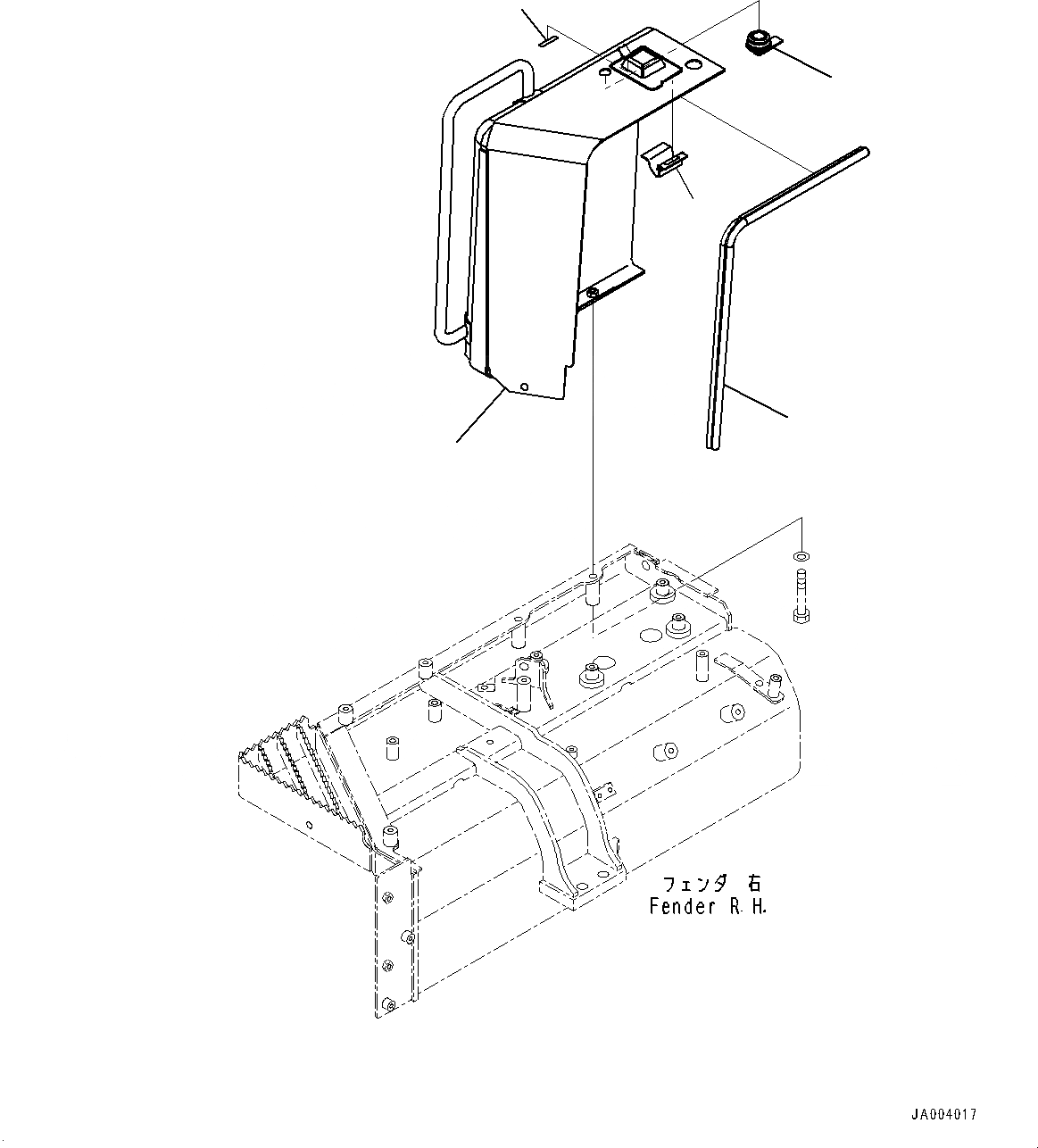 フェンダ 右
Fender R.H.

JA004017