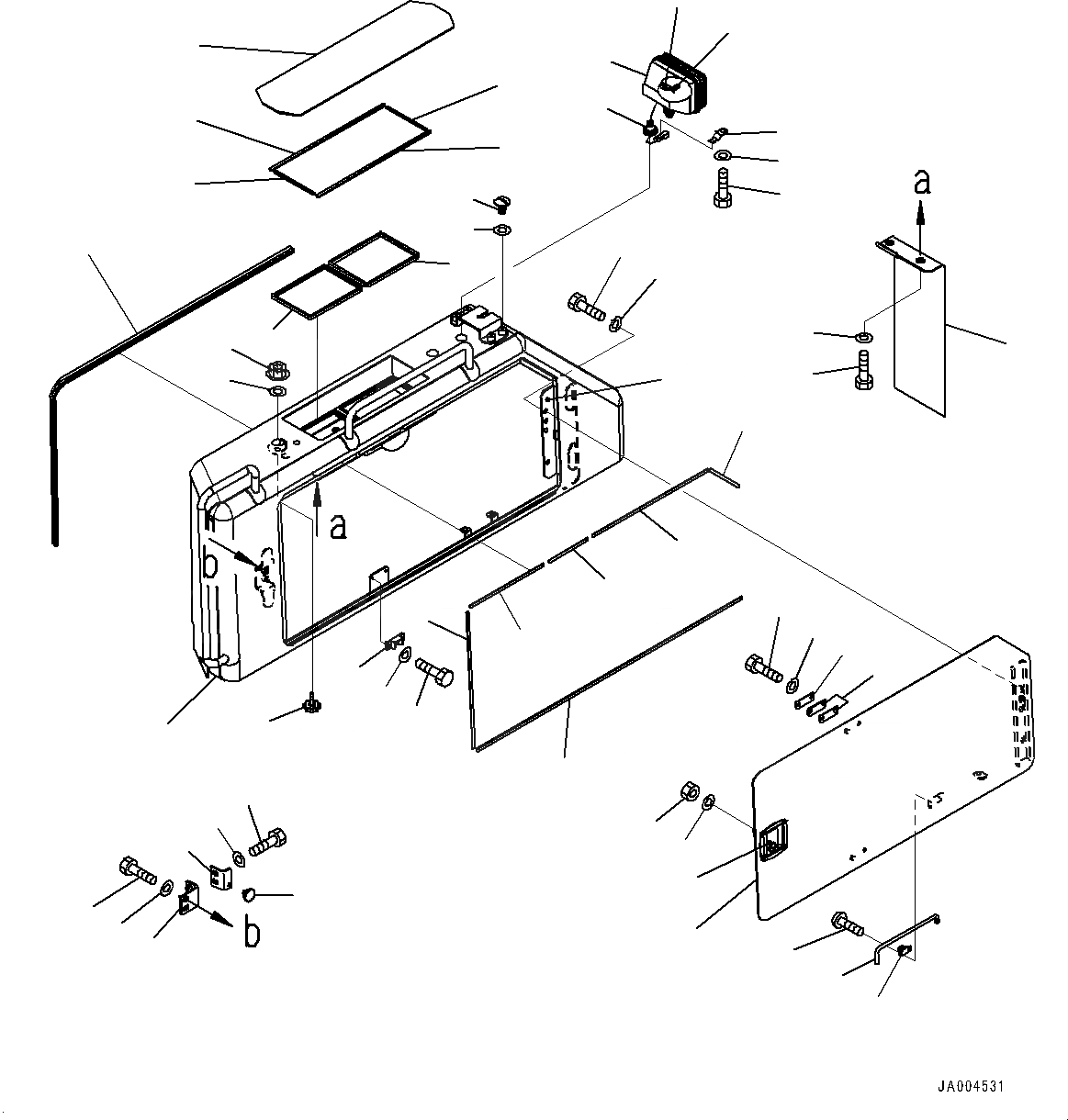 a

a

b

b

JA004531