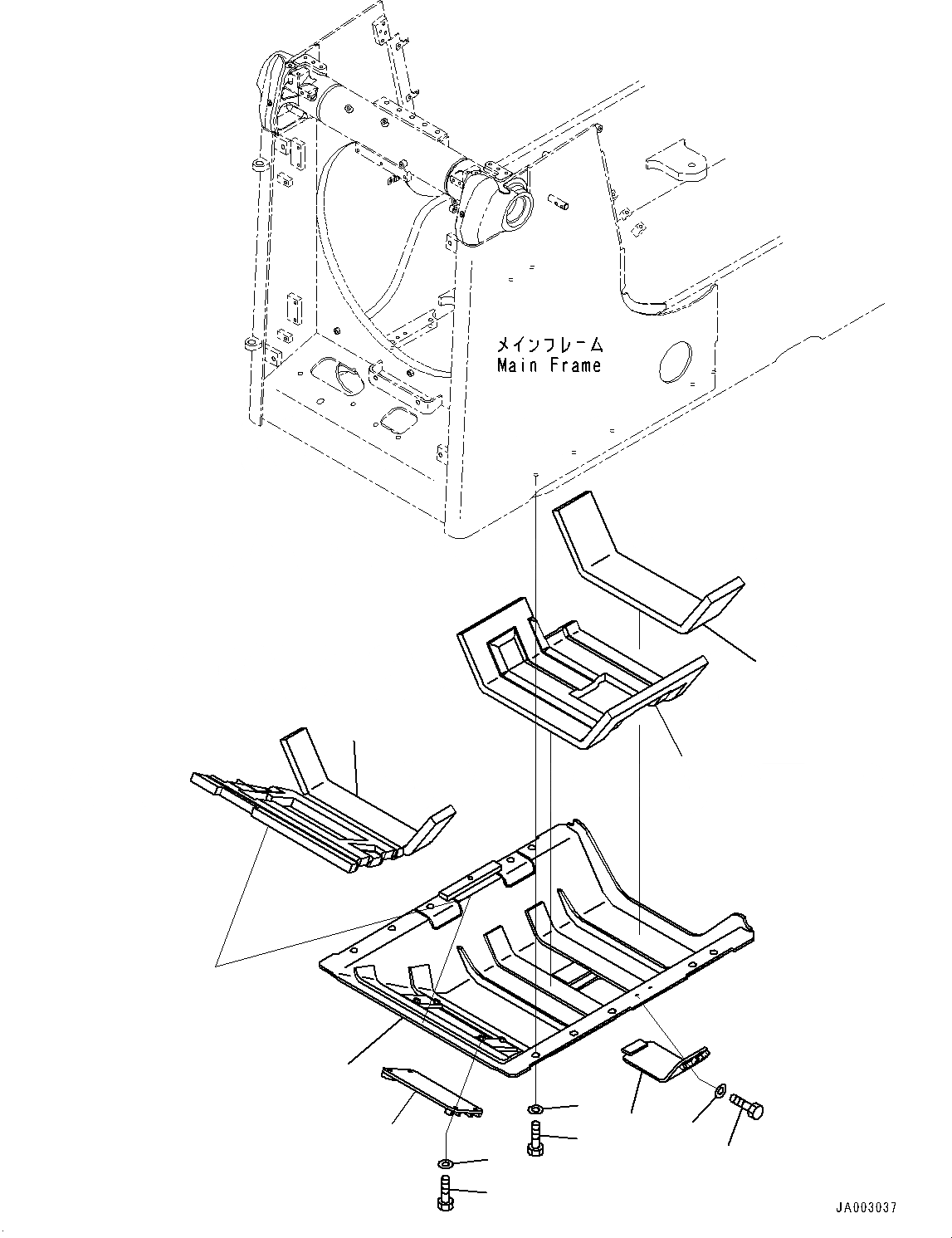 メインフレーム
Main Frame

JA003037