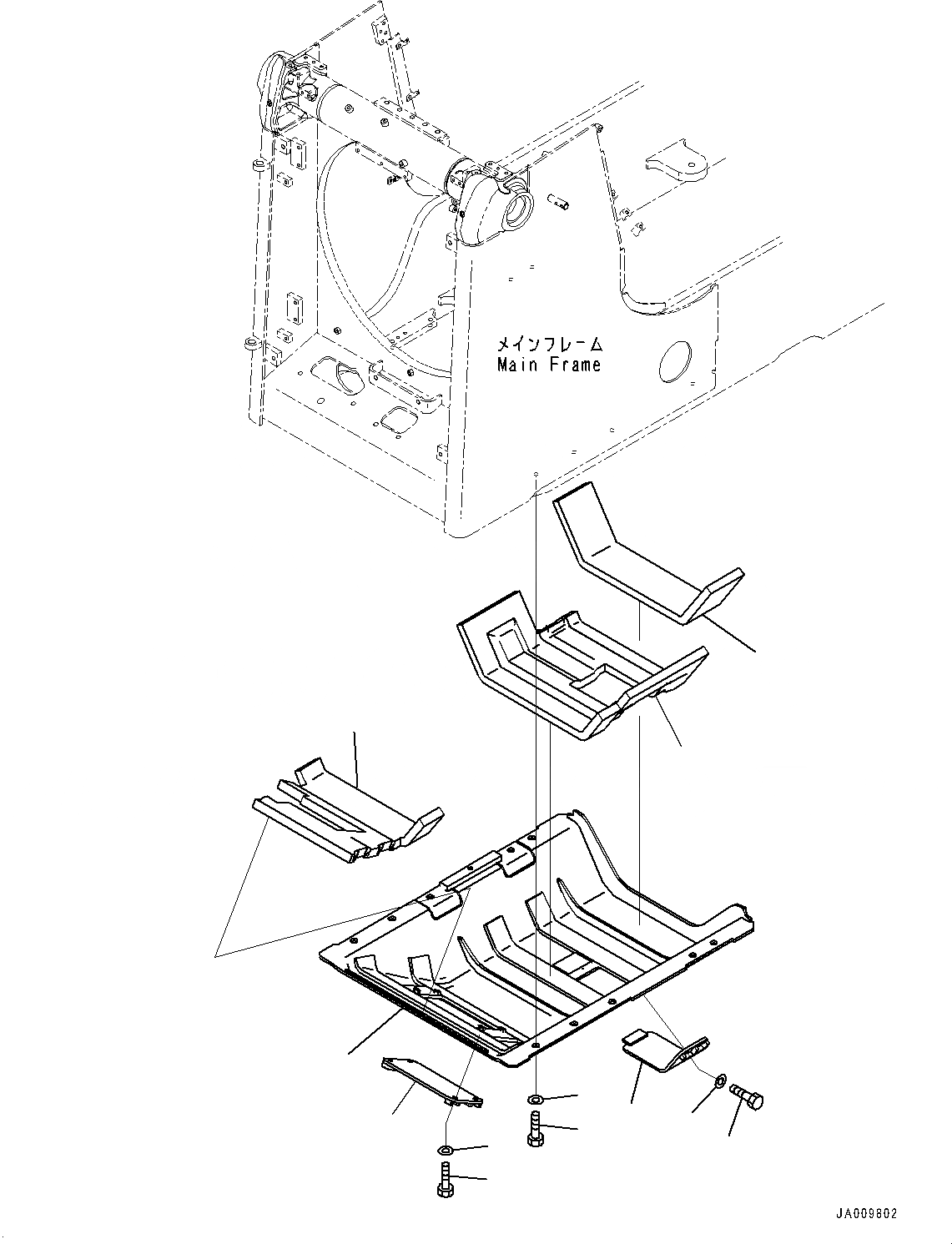 メインフレーム
Main Frame

JA009802