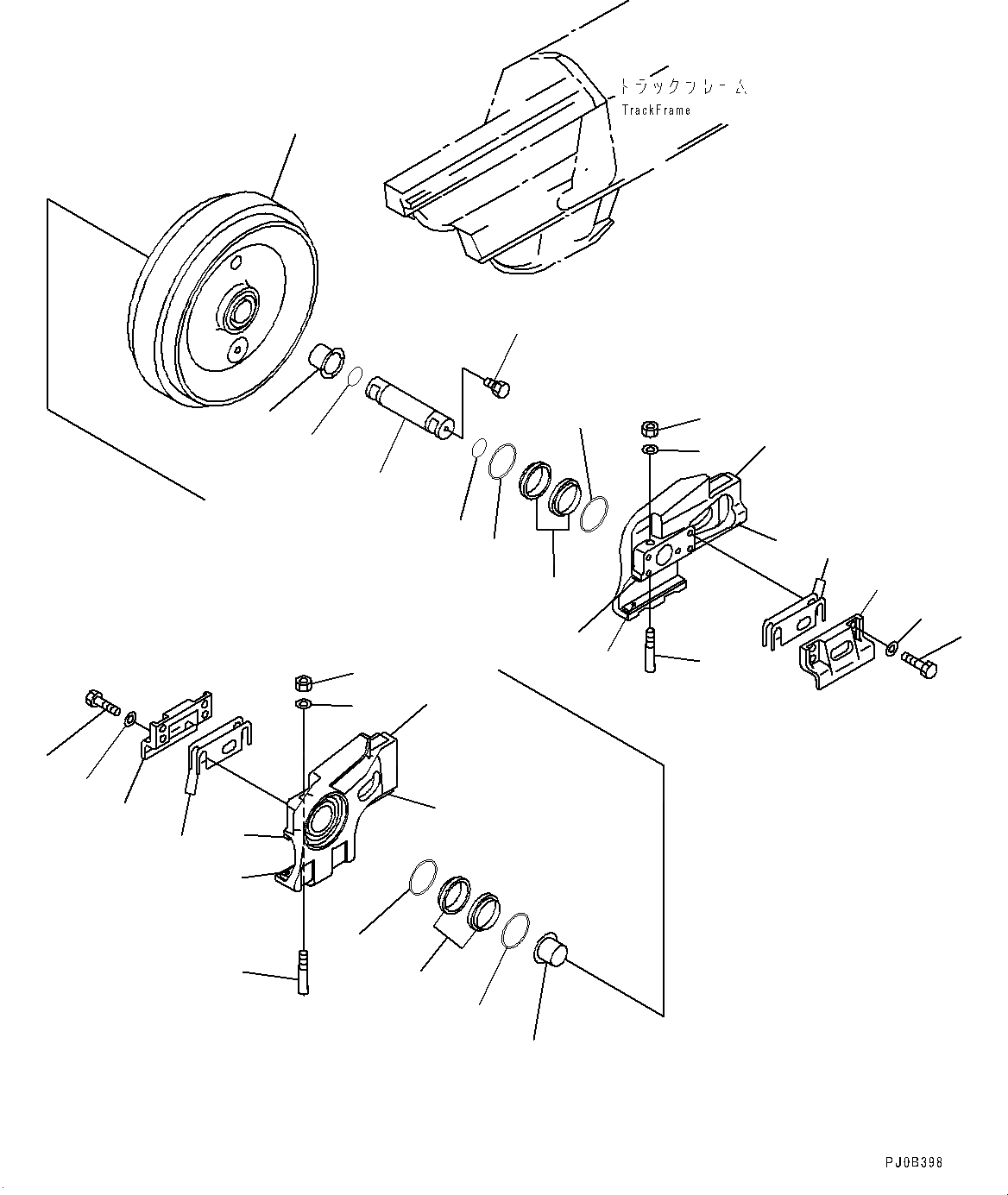 トラックフレーム
TrackFrame

PJ0B398