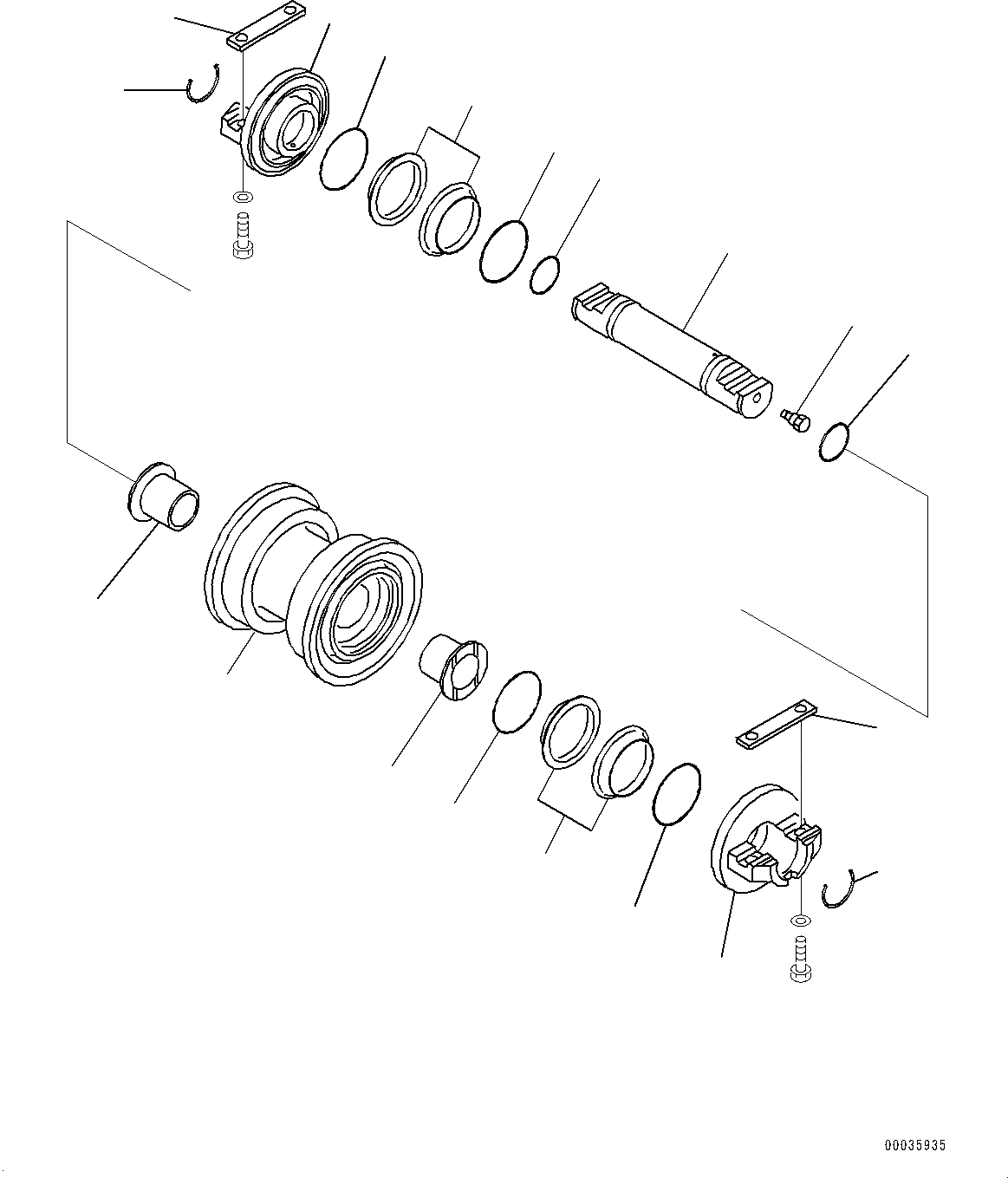 00035935