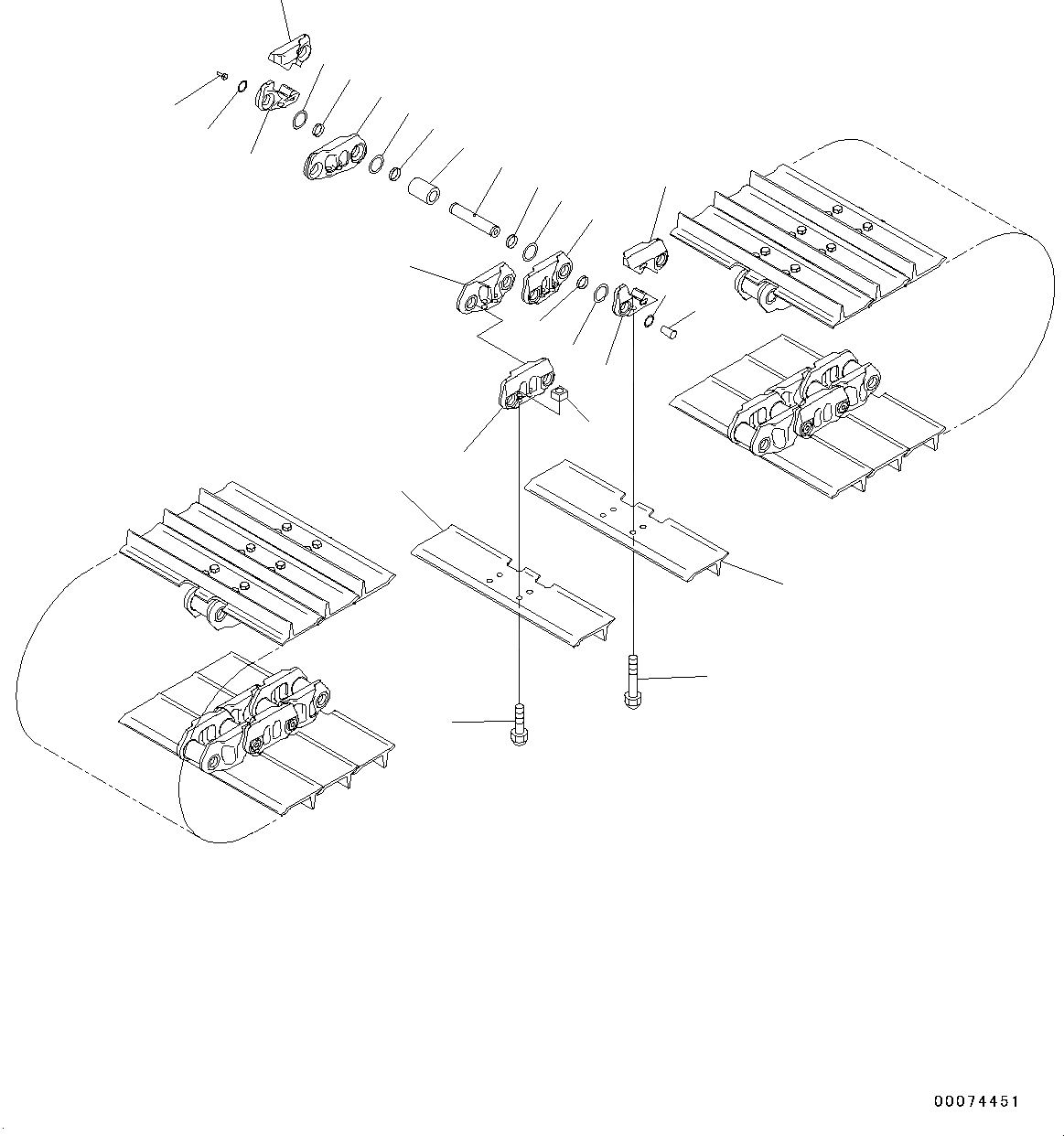 00074451