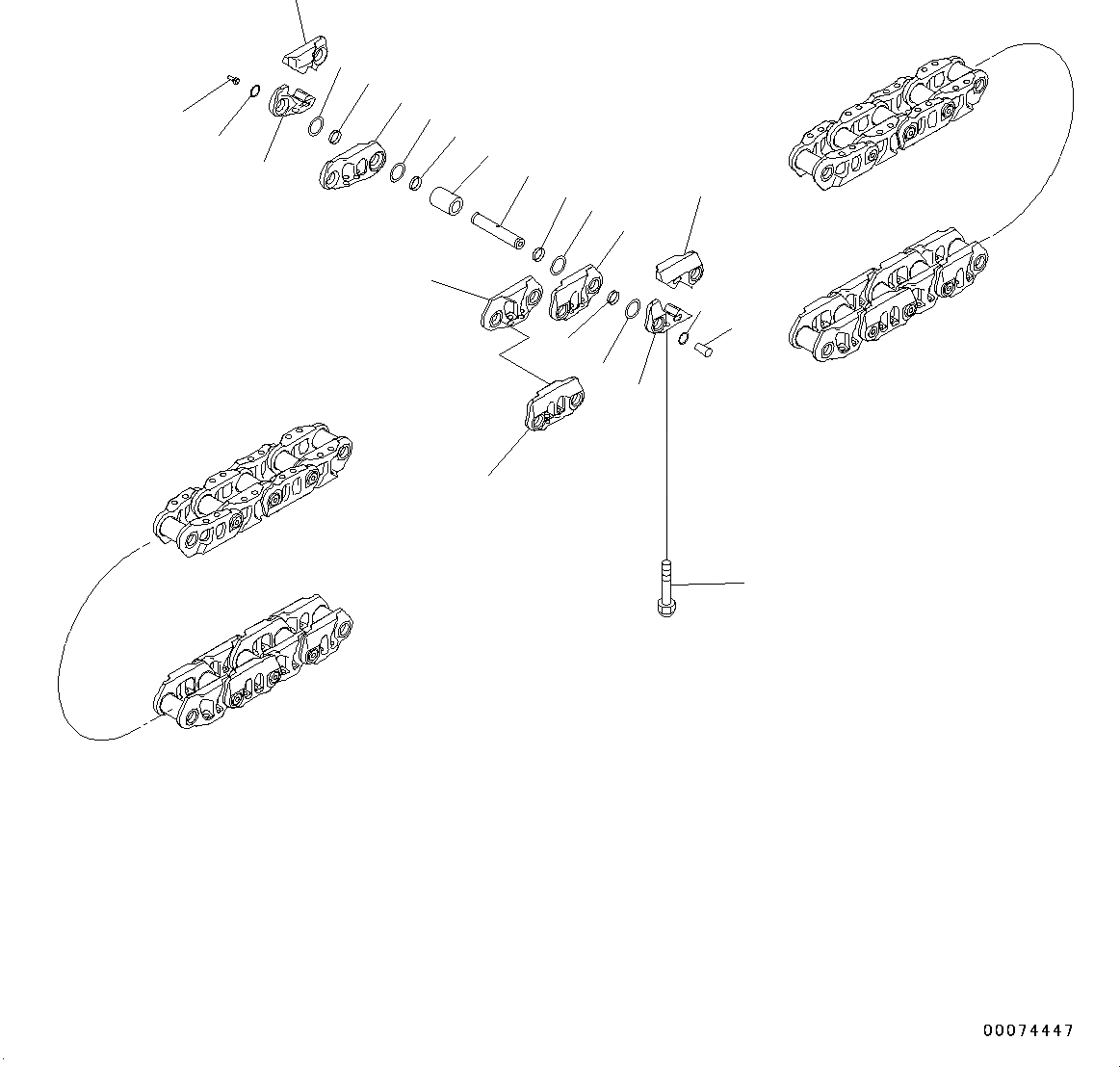 00074447