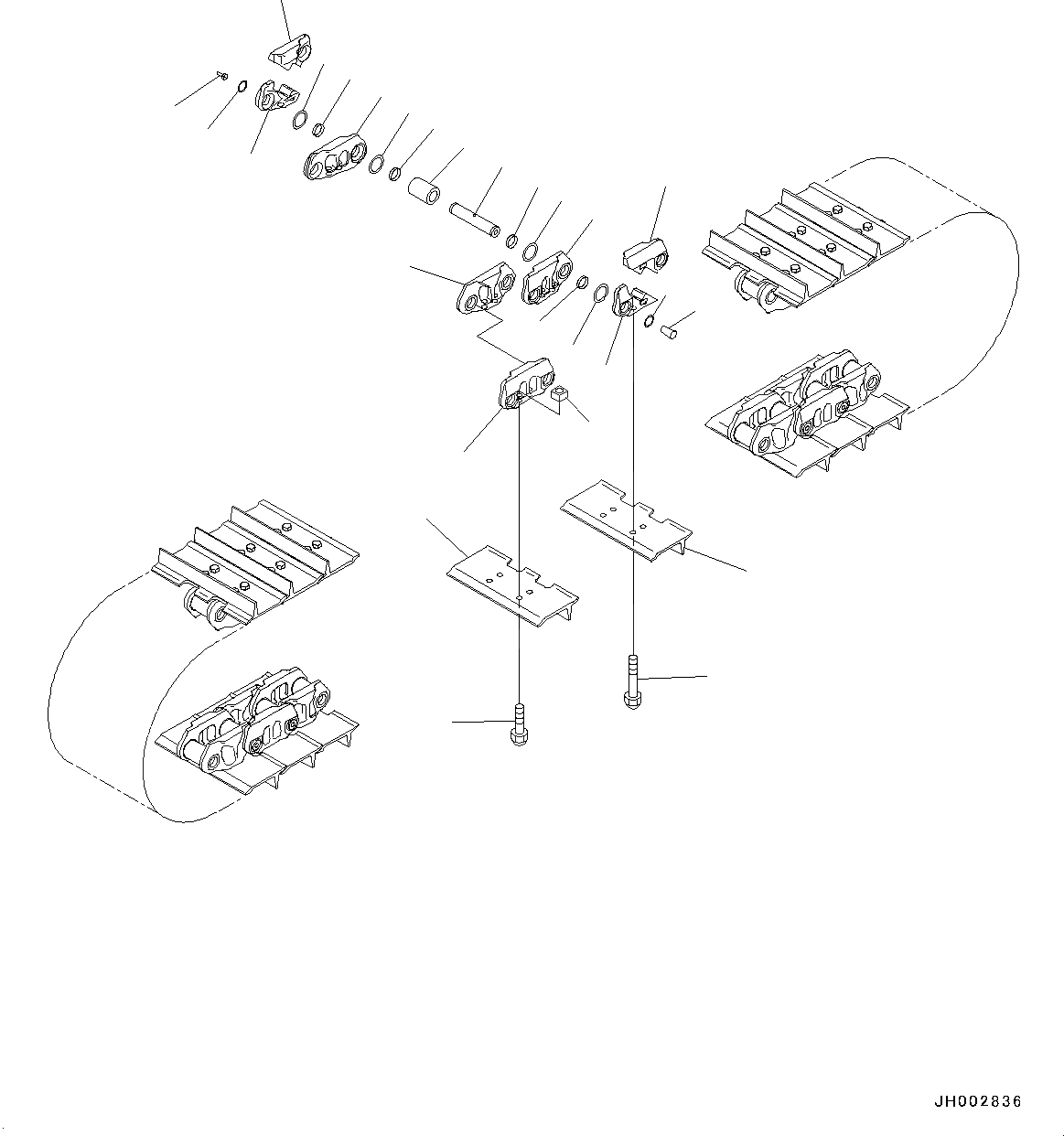 JH002836