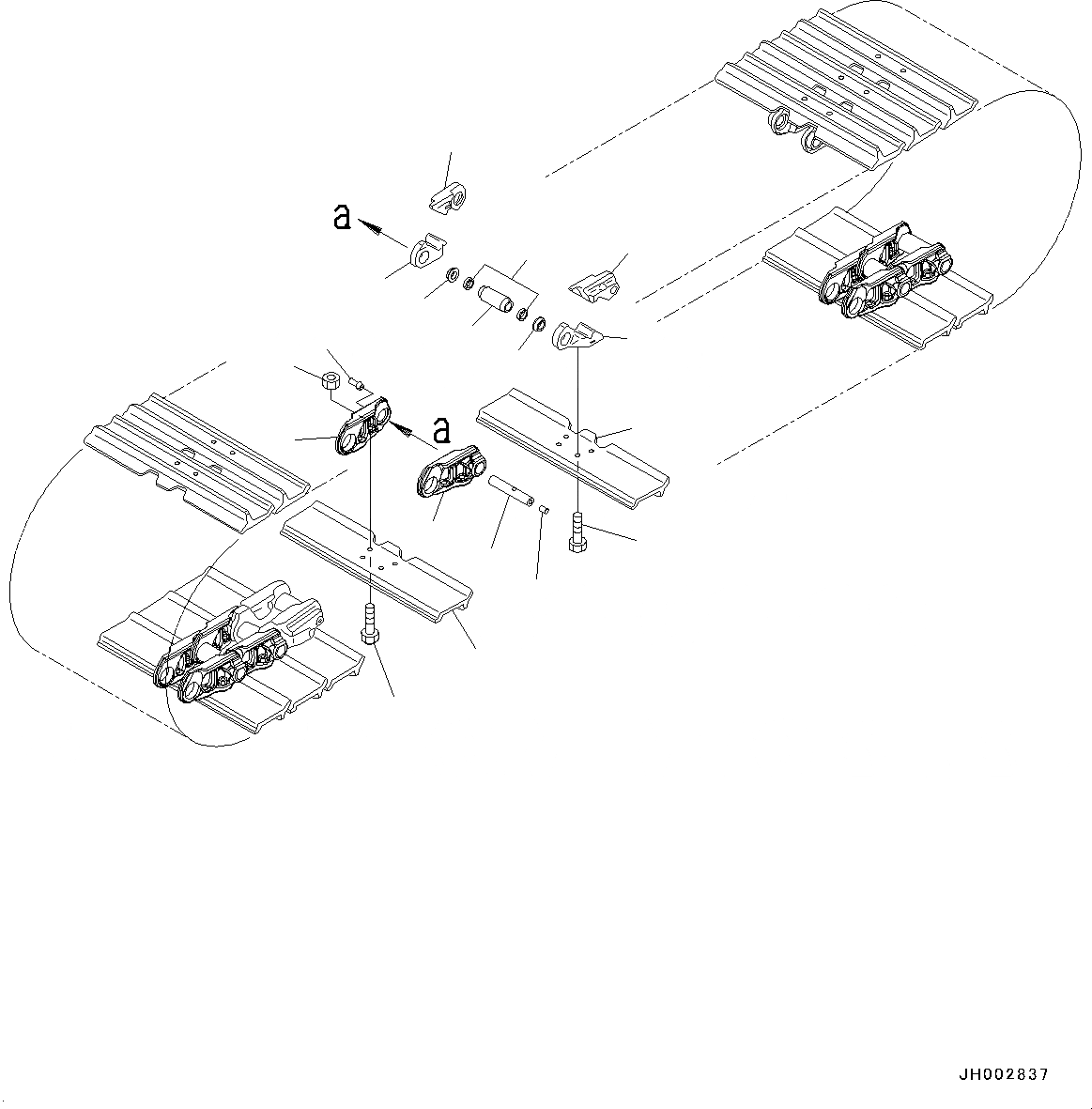 a

a

JH002837