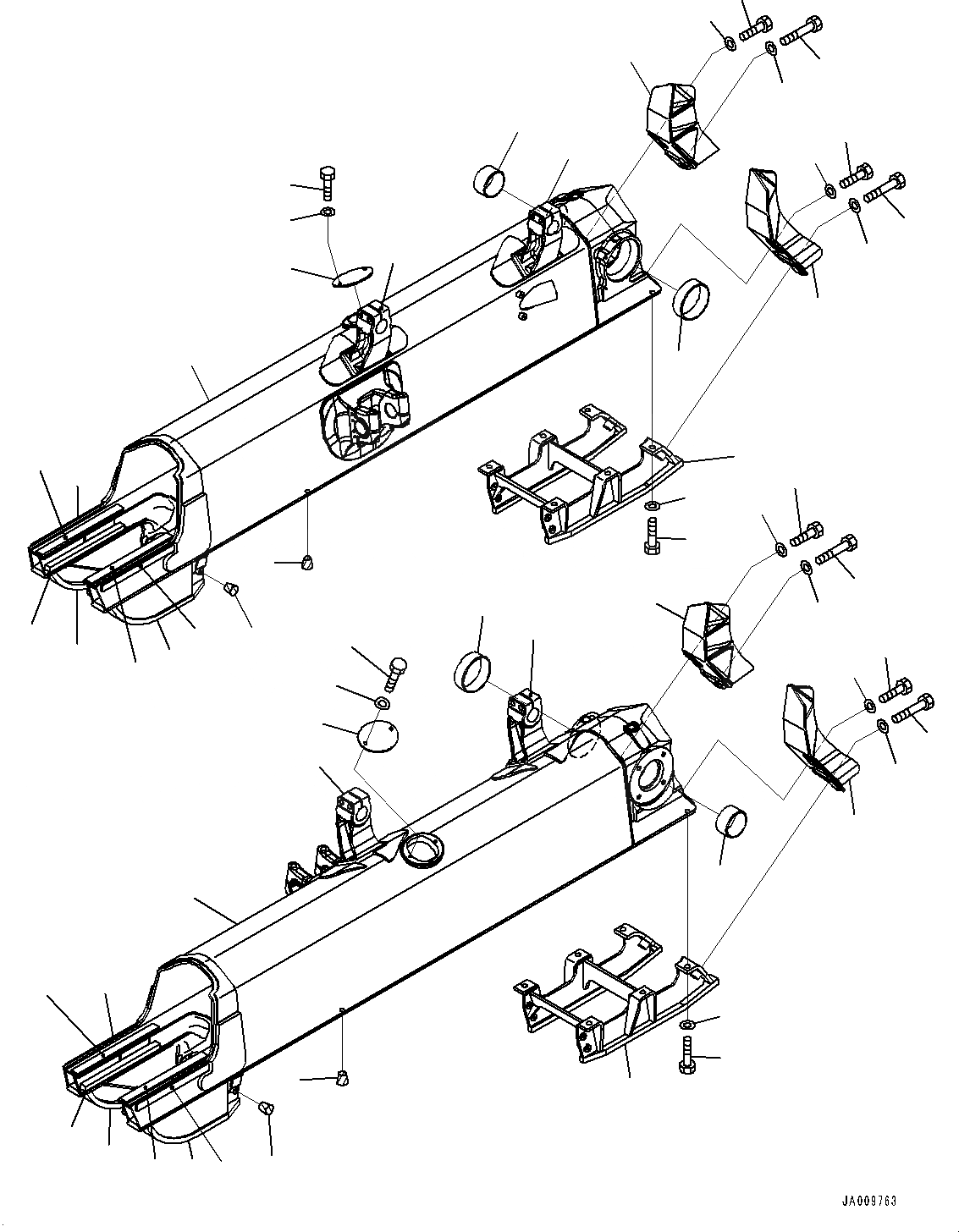 JA009763