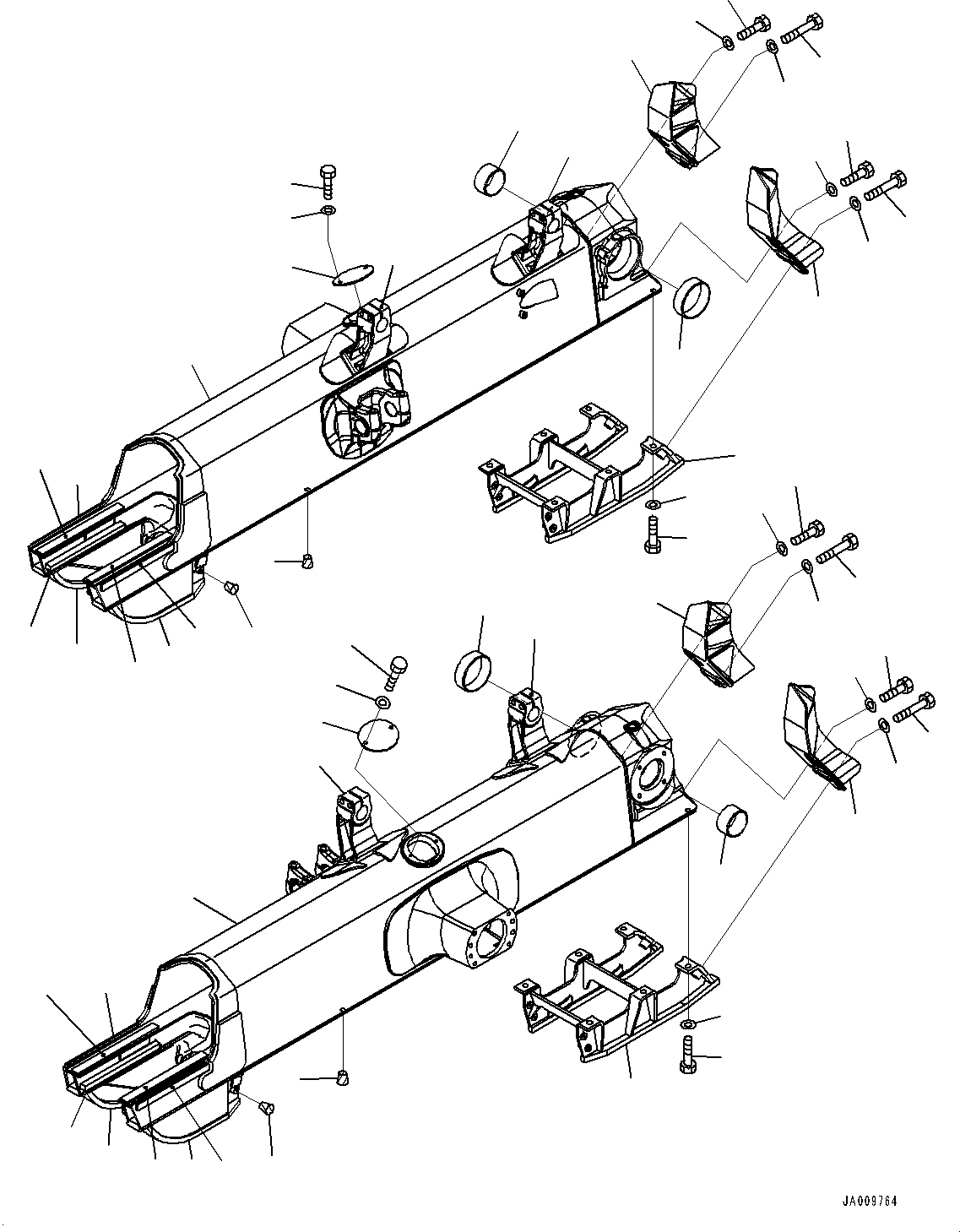 JA009764