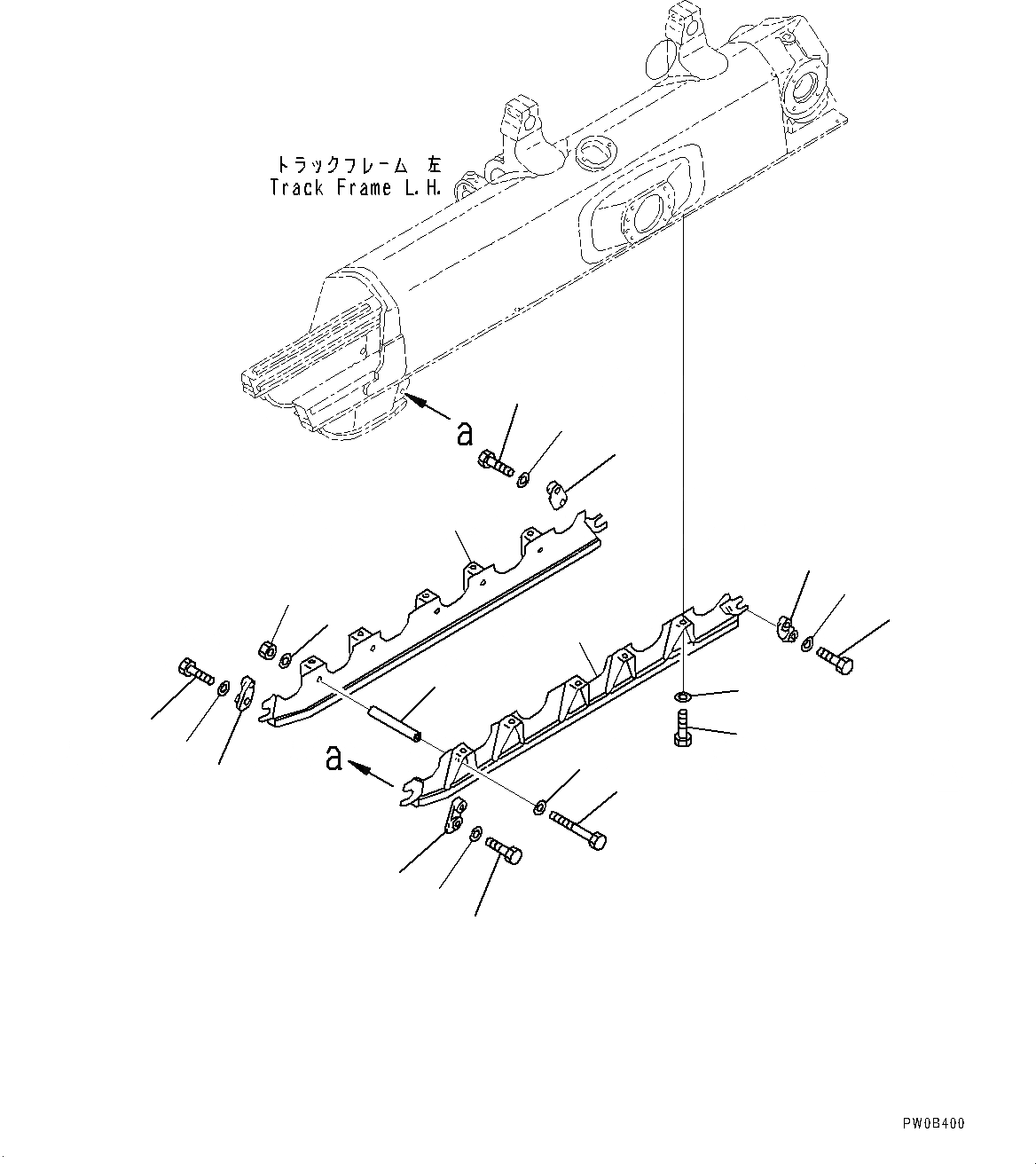 トラックフレーム 左
Track Frame L.H.

a

a

PW0B400