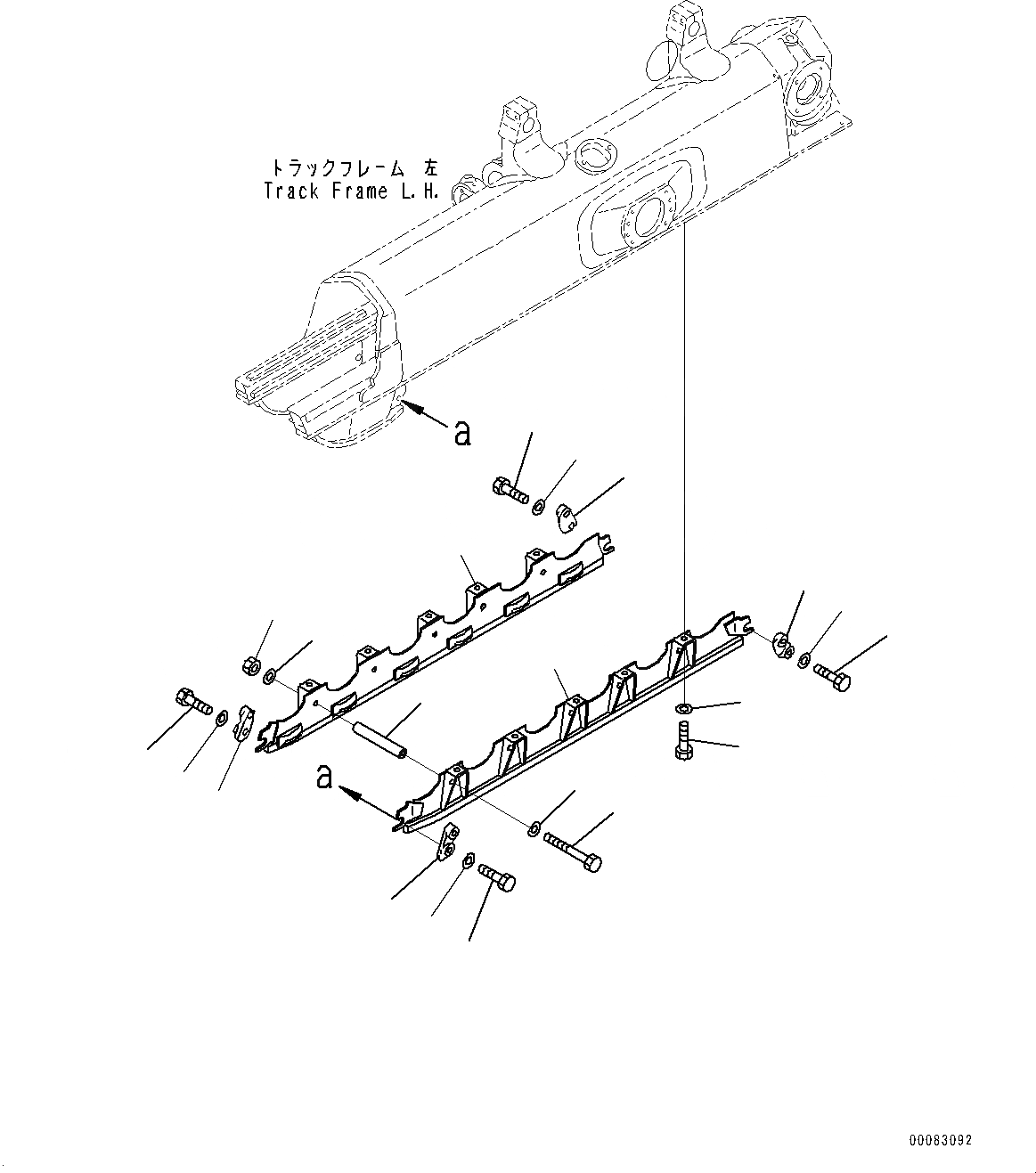 トラックフレーム 左
Track Frame L.H.

a

a

00083092