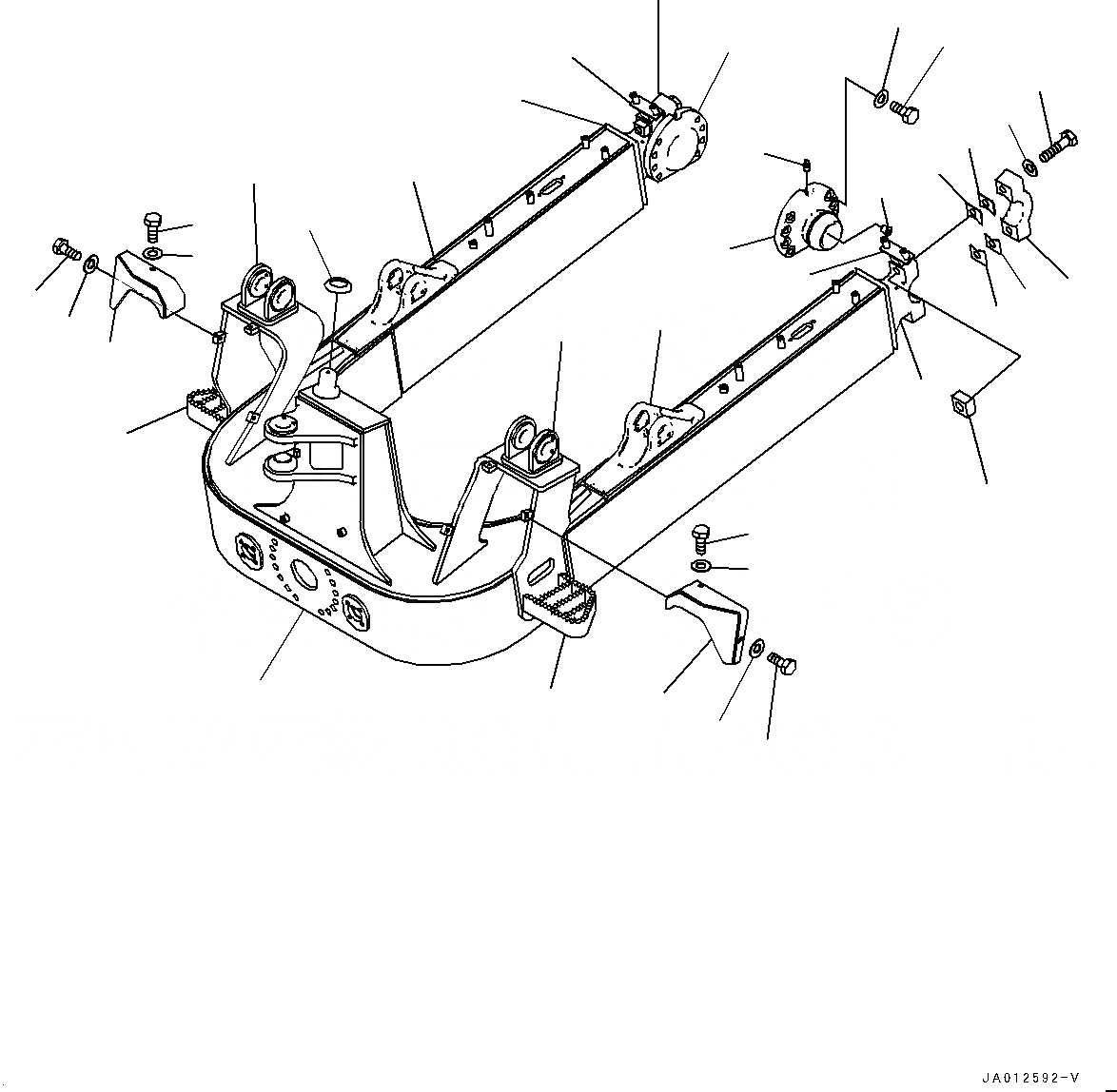 JA012592-V