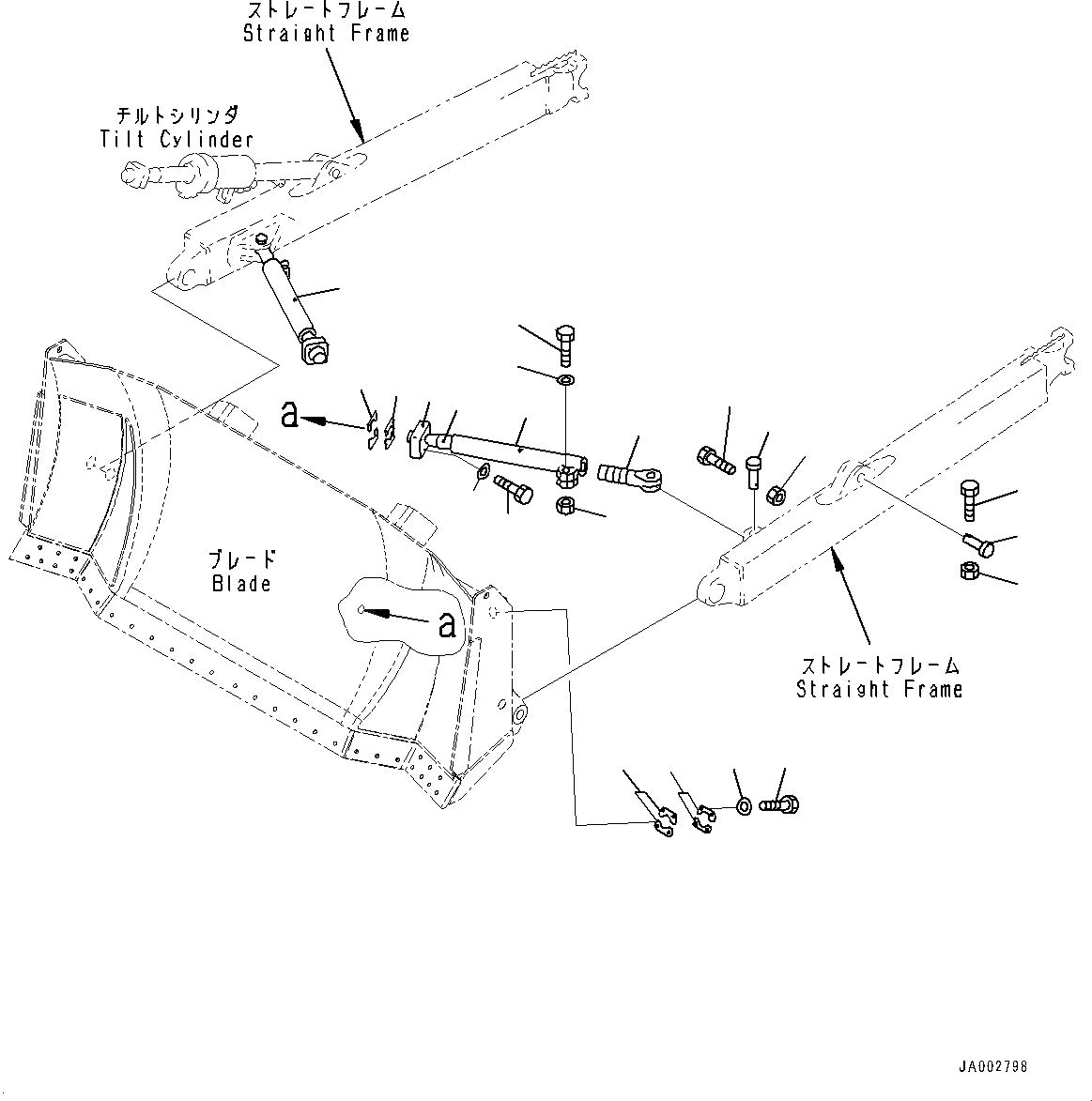 ストレートフレーム
Straight Frame

チルトシリンダ
Tilt Cylinder

a

ブレード
Blade

a

ストレートフレーム
Straight Frame

JA002798