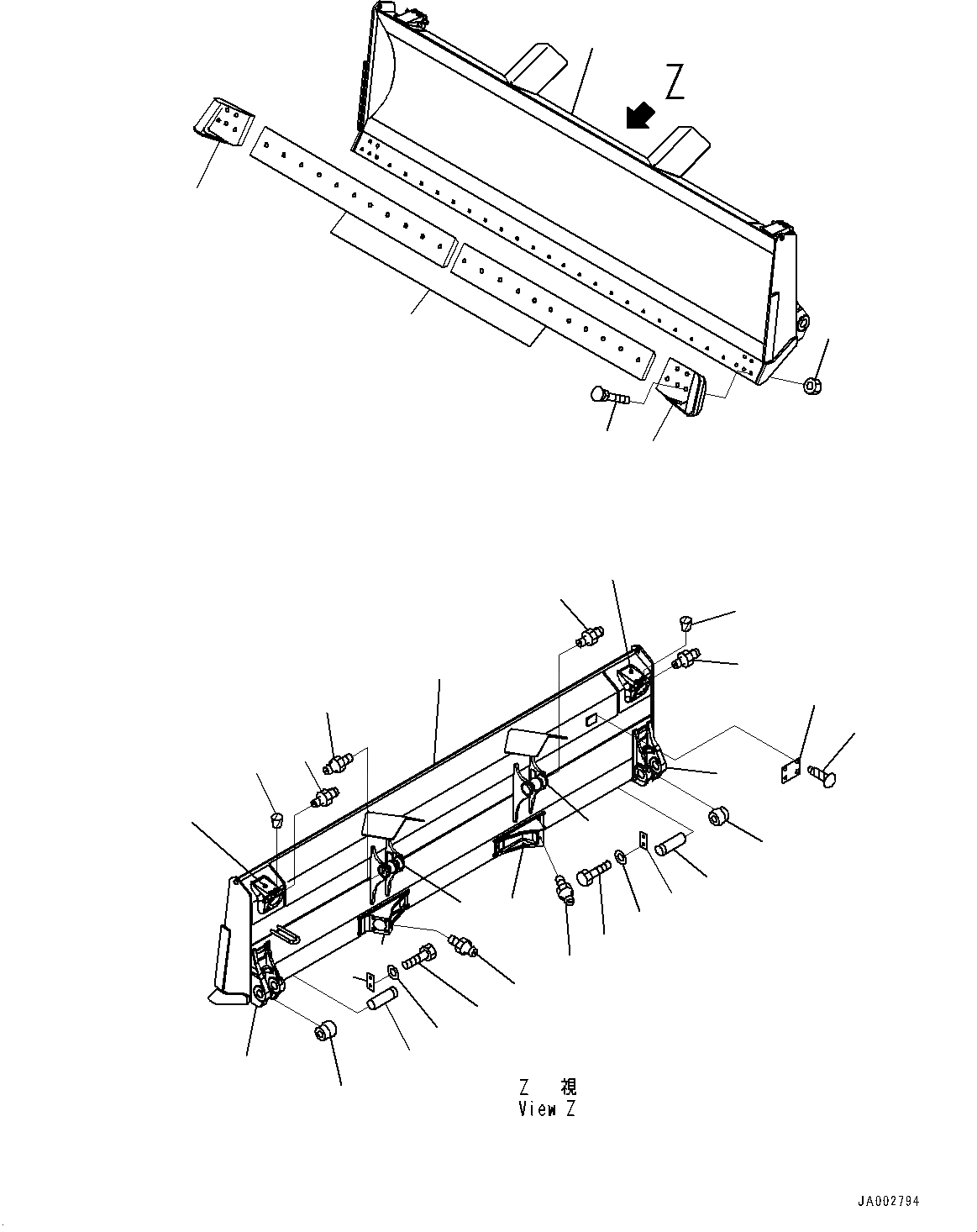 Z

Z 視
View Z

JA002794