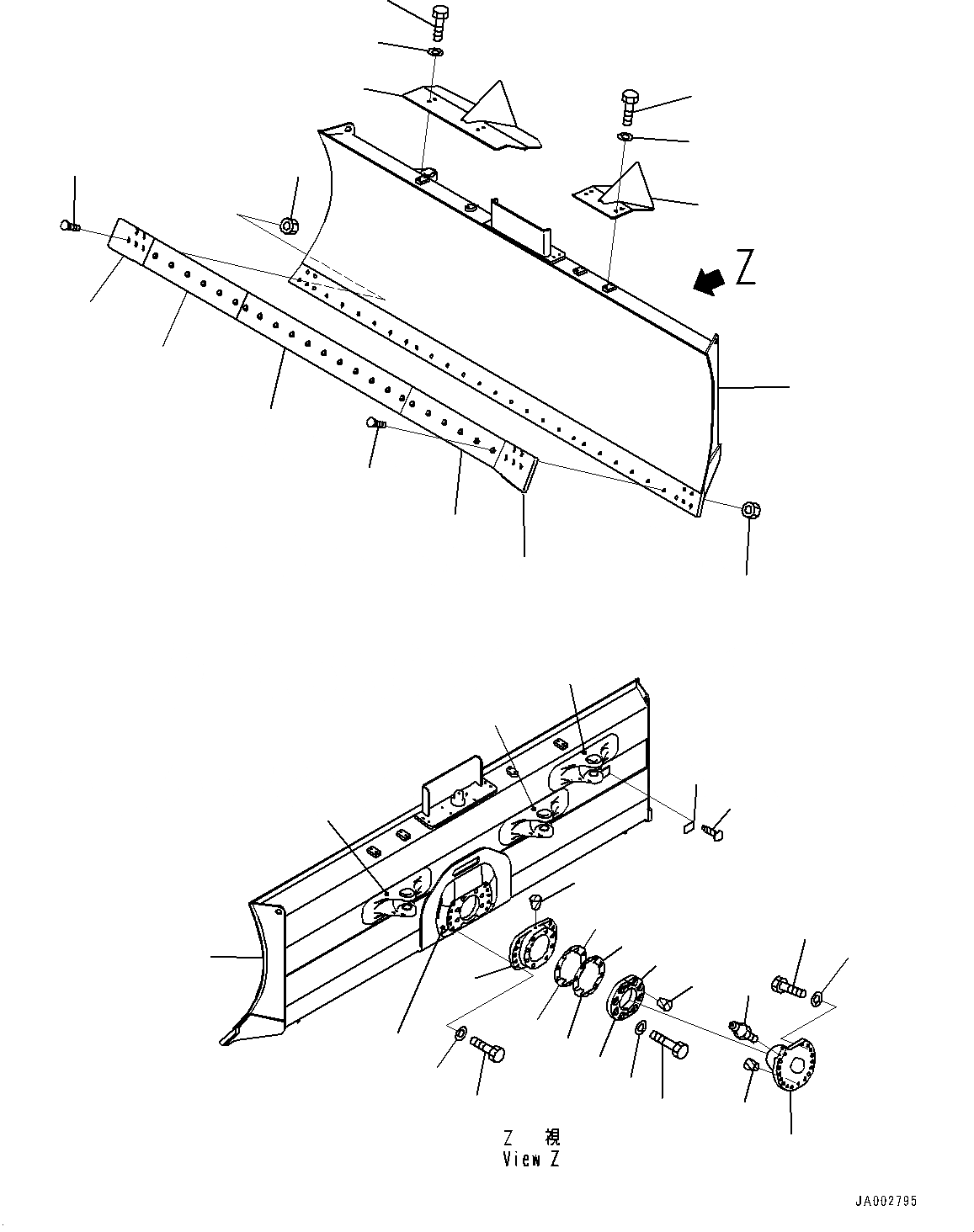 Z

Z 視
View Z

JA002795