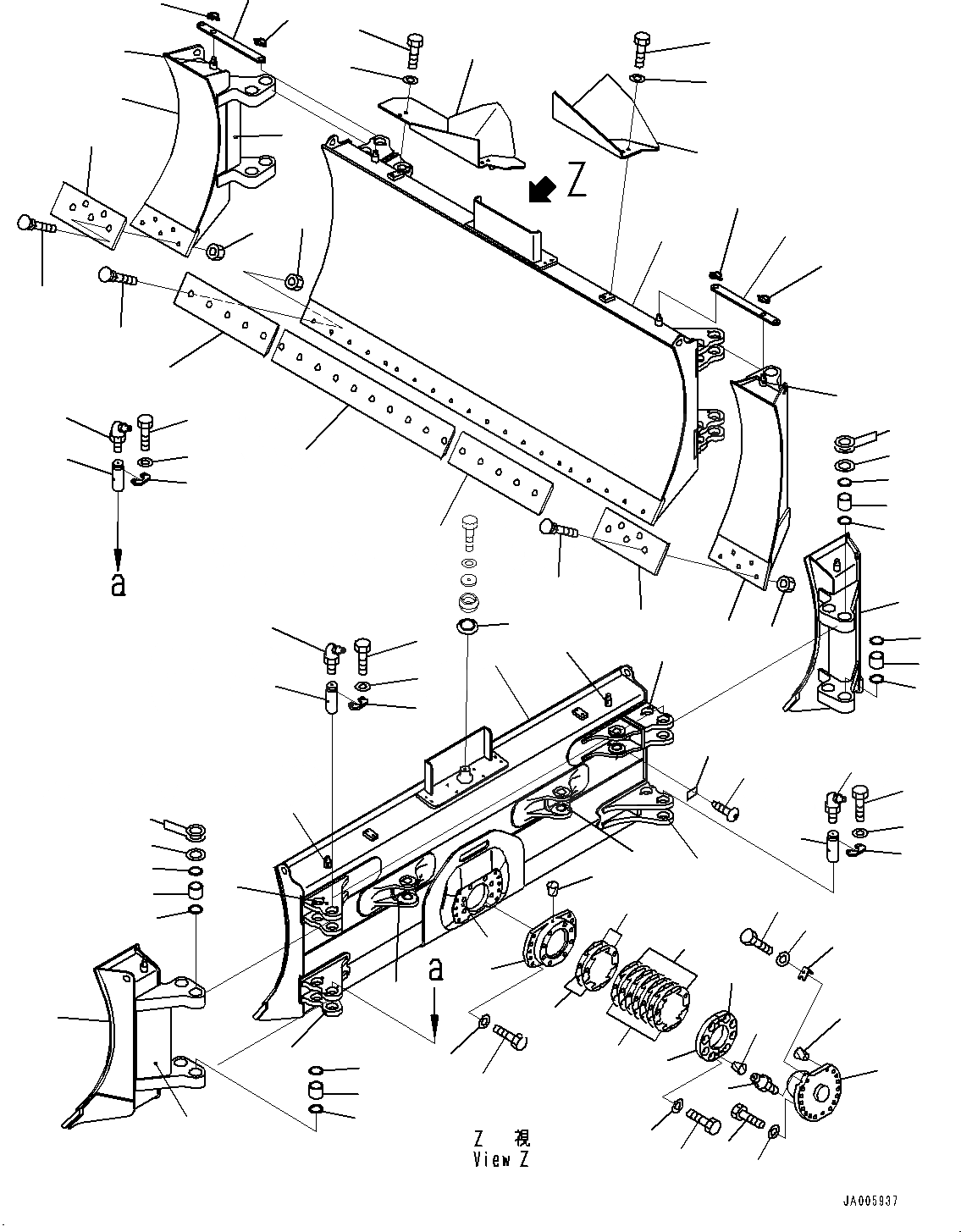 Z

a

a

Z 視
View Z

JA005937