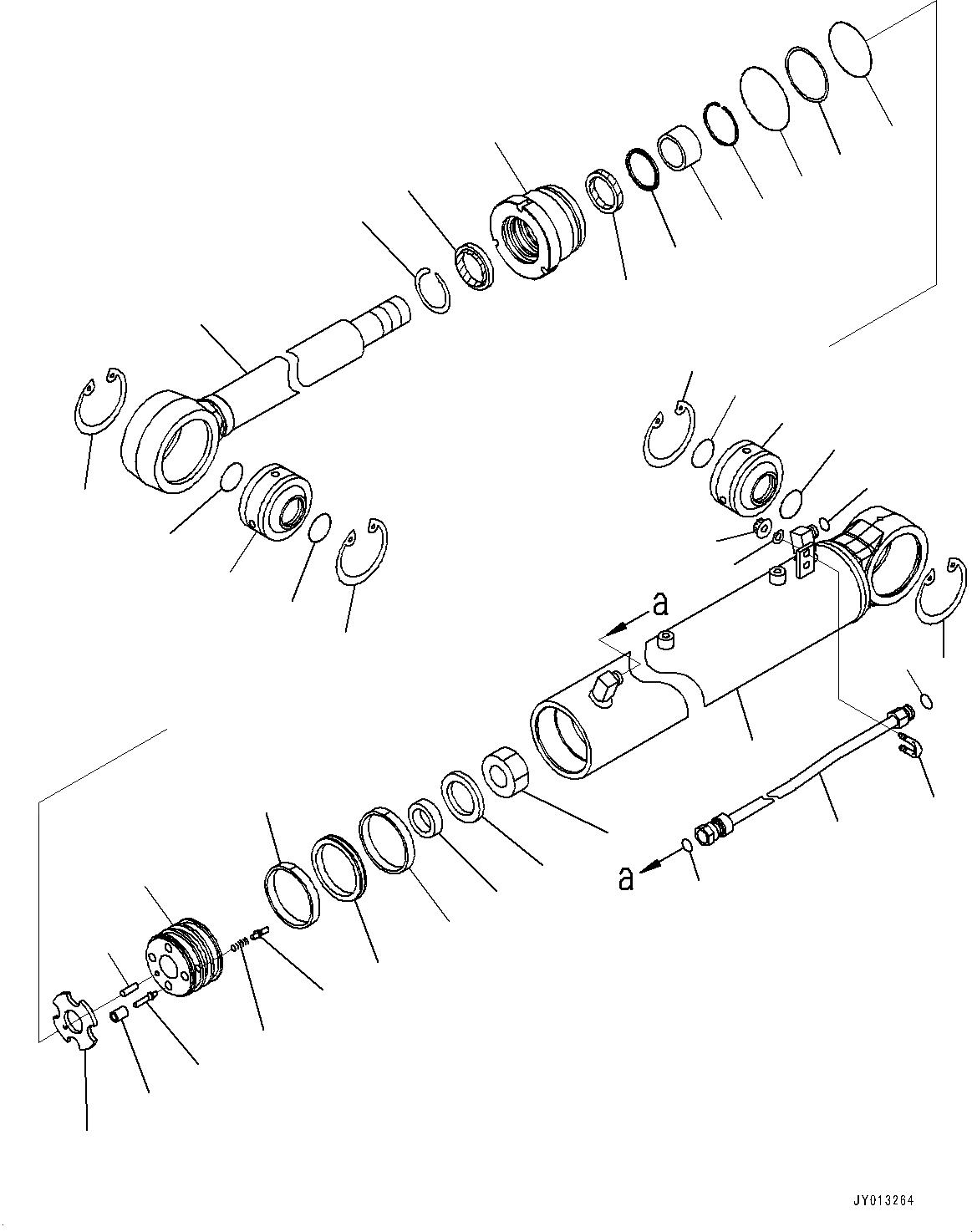 a

a

JY013264