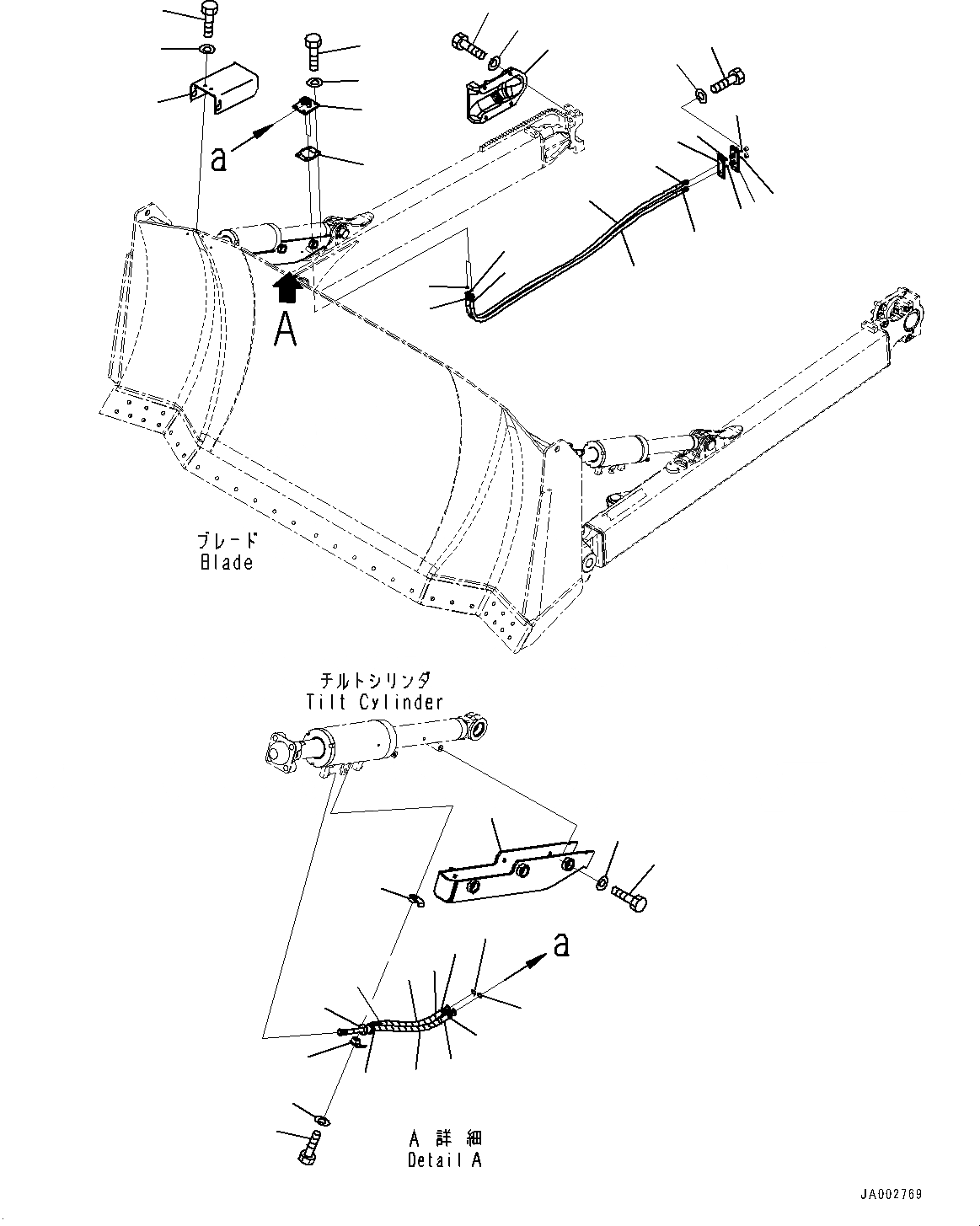 a

A

ブレード
Blade

チルトシリンダ
Tilt Cylinder

a

A 詳細
Detail A

JA002769