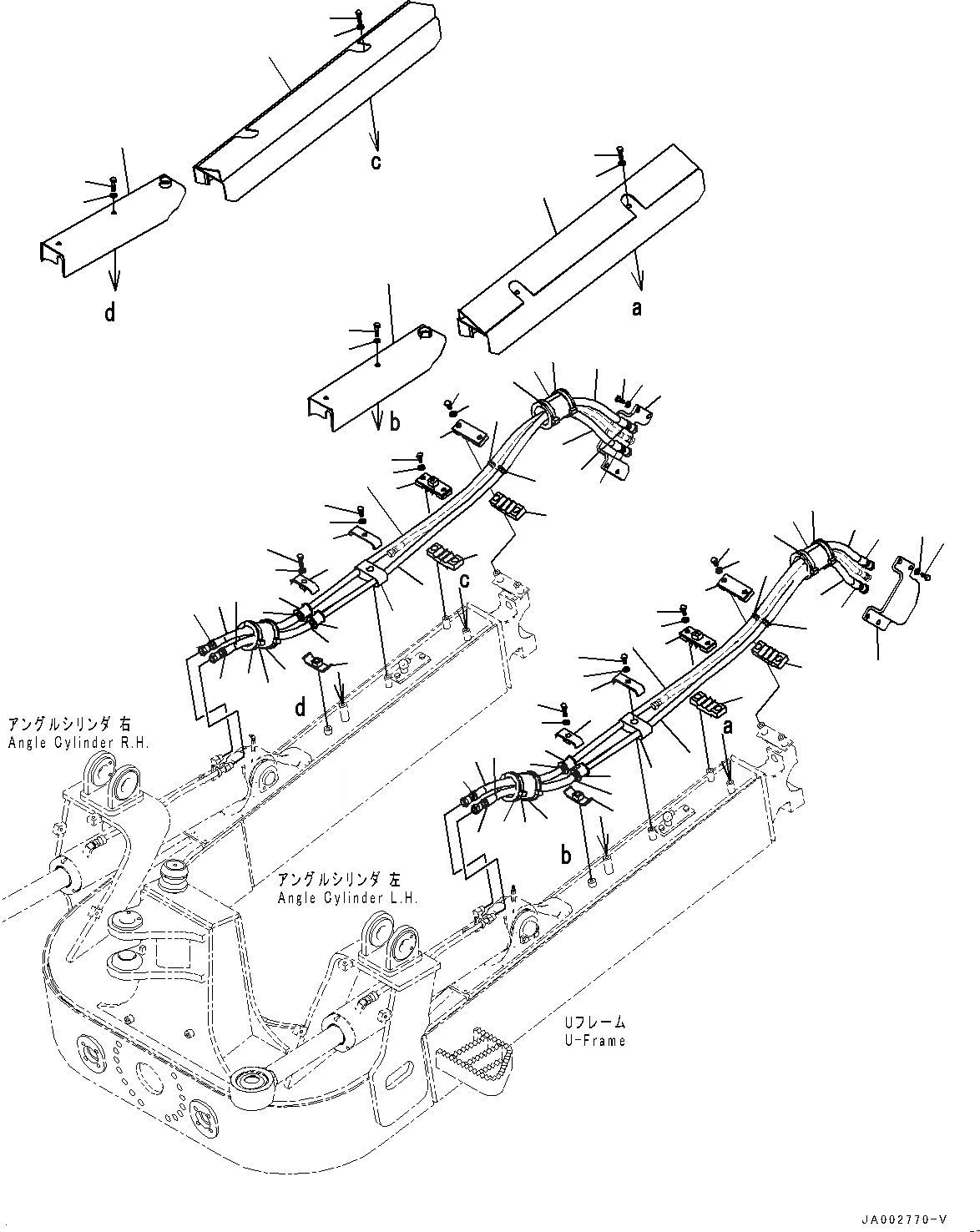 c

d

a

b

c

d

a

b

アングルシリンダ 右
Angle Cylinder R.H.

アングルシリンダ 左
Angle Cylinder L.H.

Uフレーム
U-Frame

JA002770-V