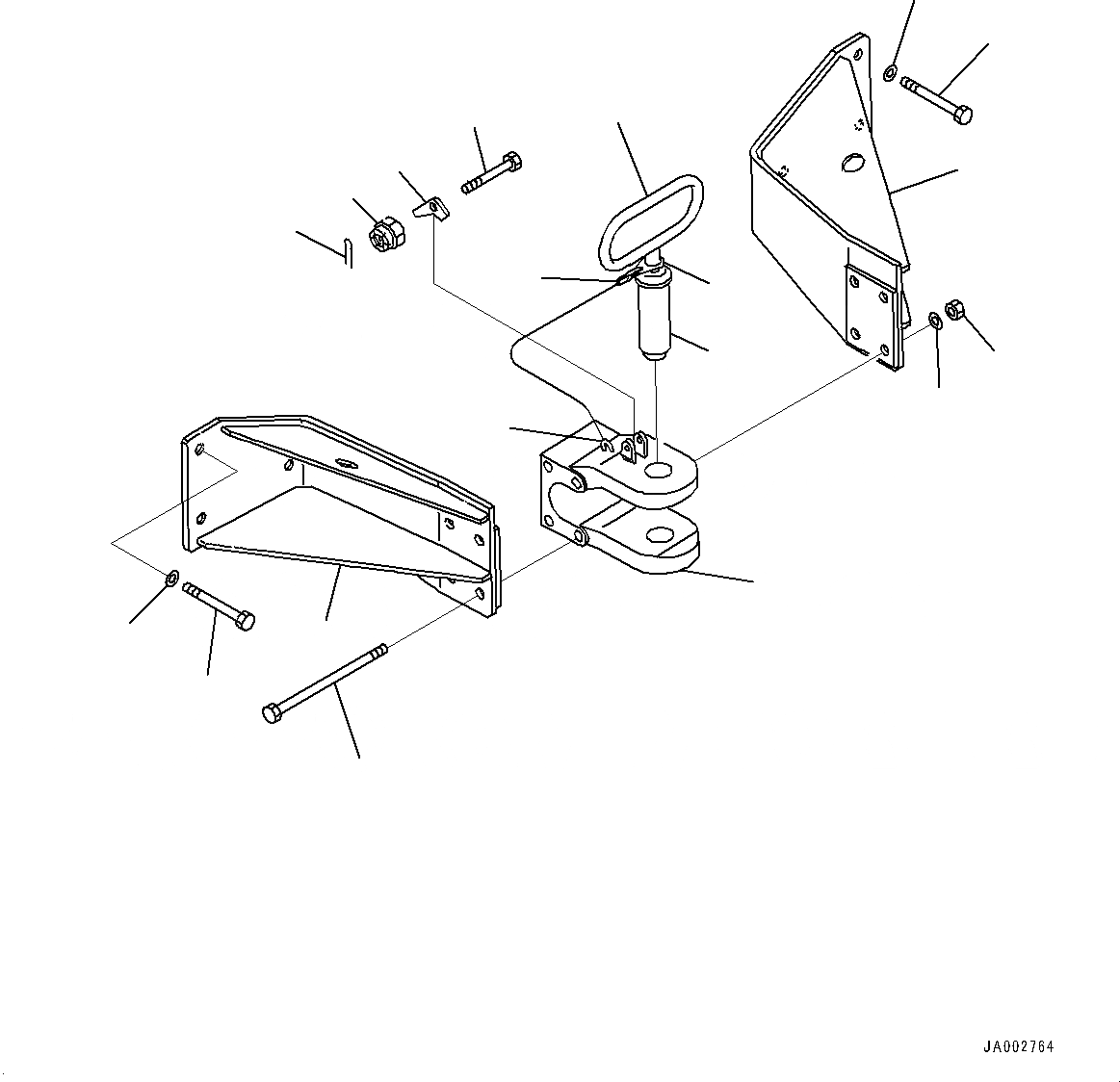 JA002764