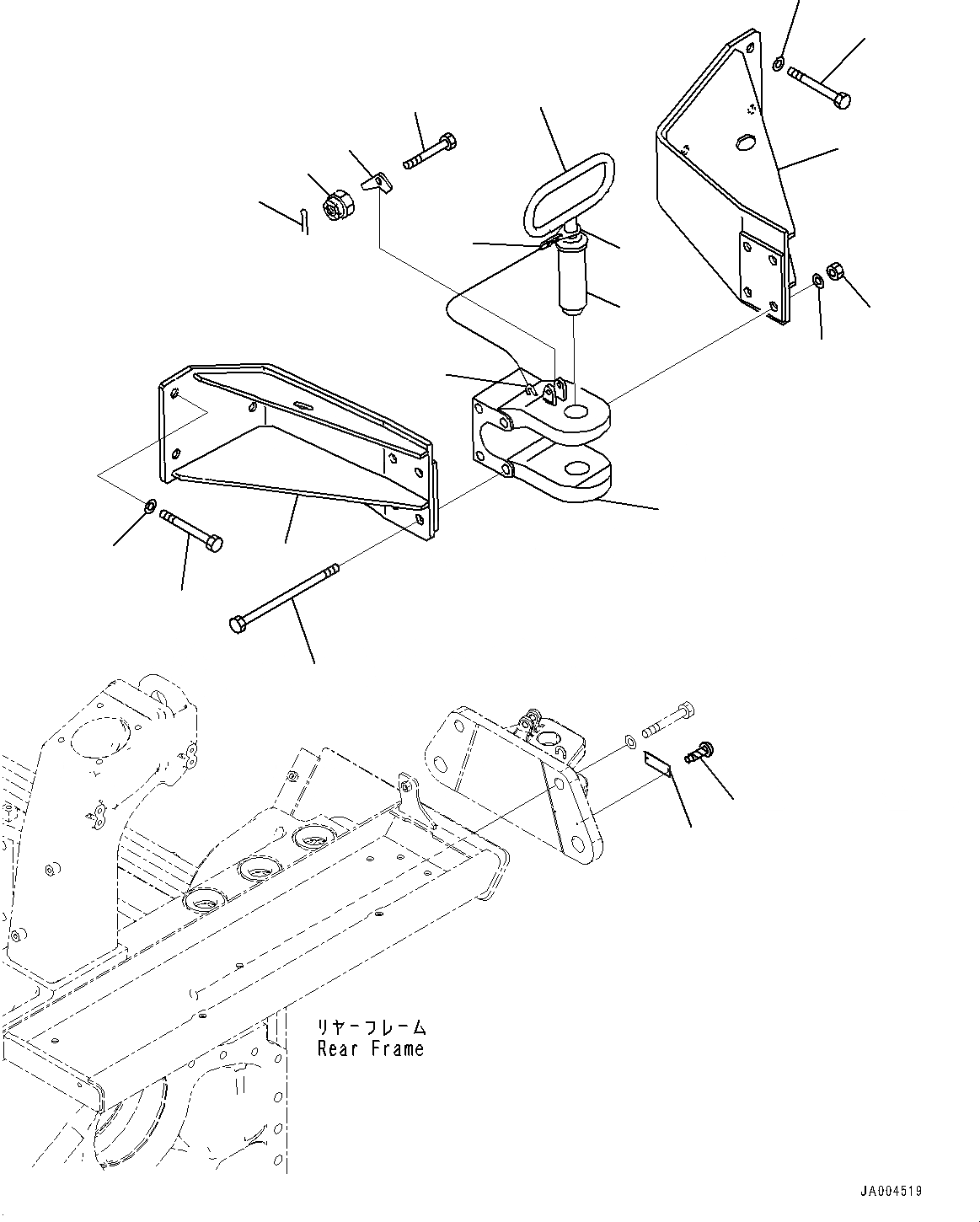 リヤーフレーム
Rear Frame

JA004519