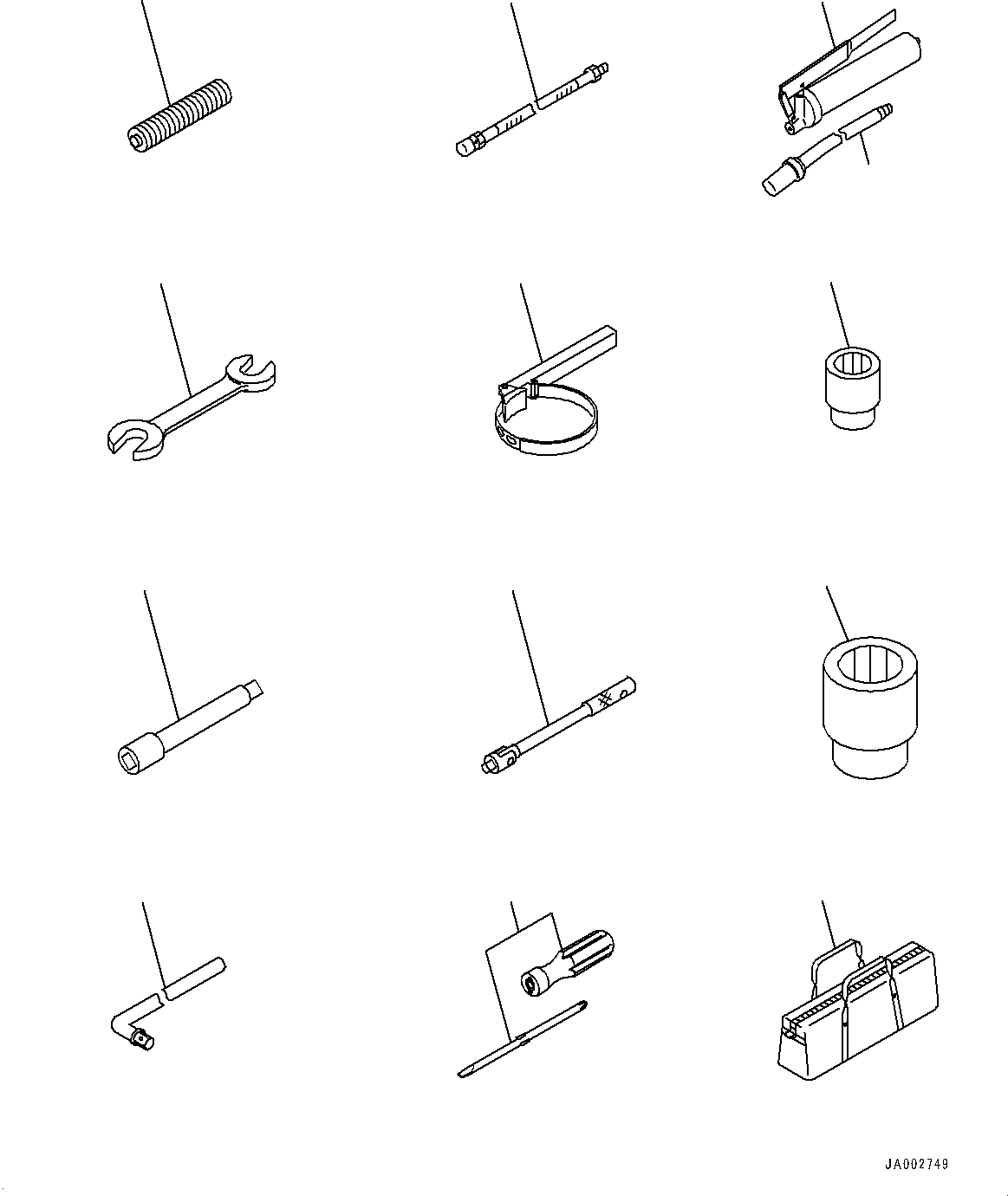 JA002749