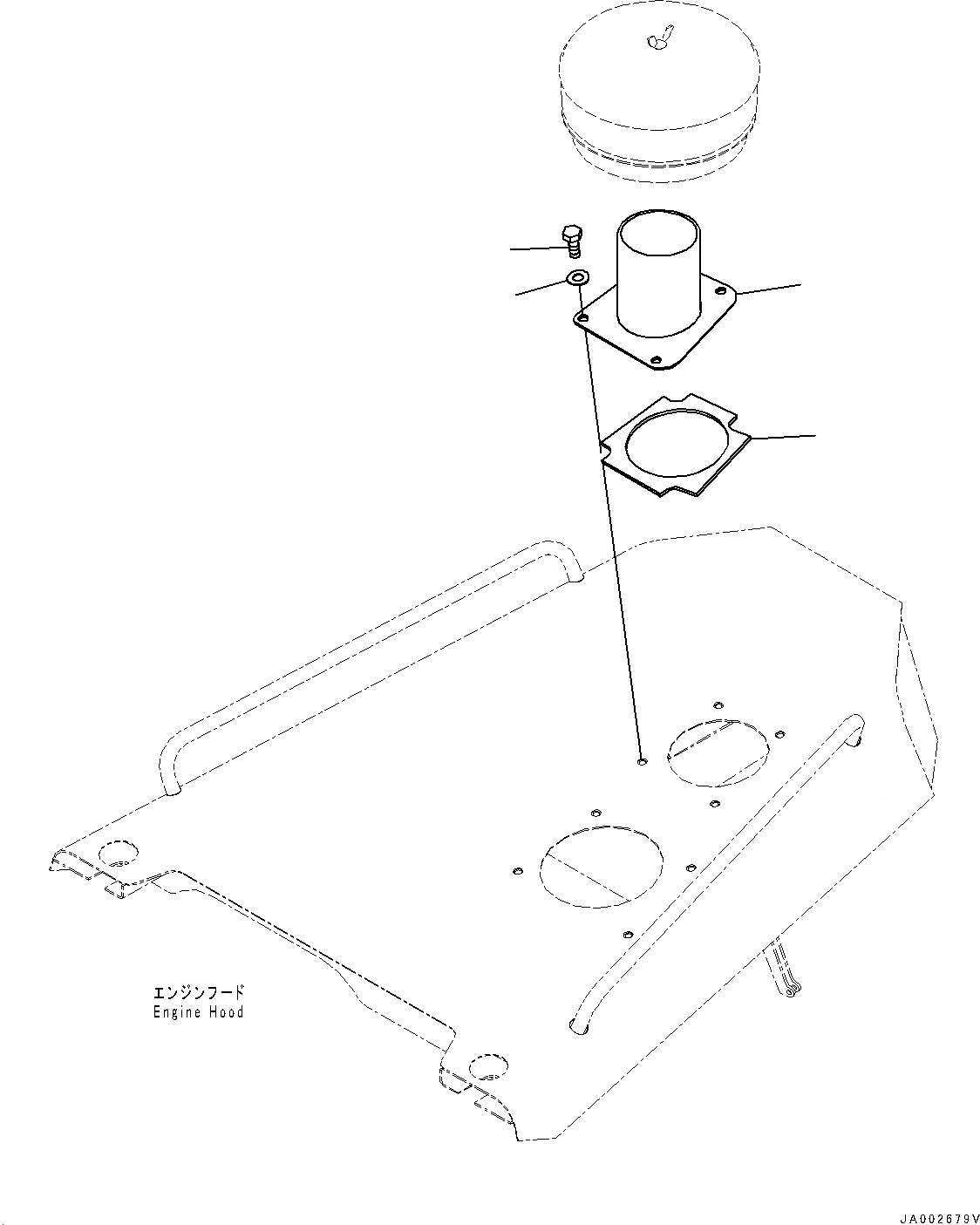 エンジンフード
Engine Hood

JA002679V