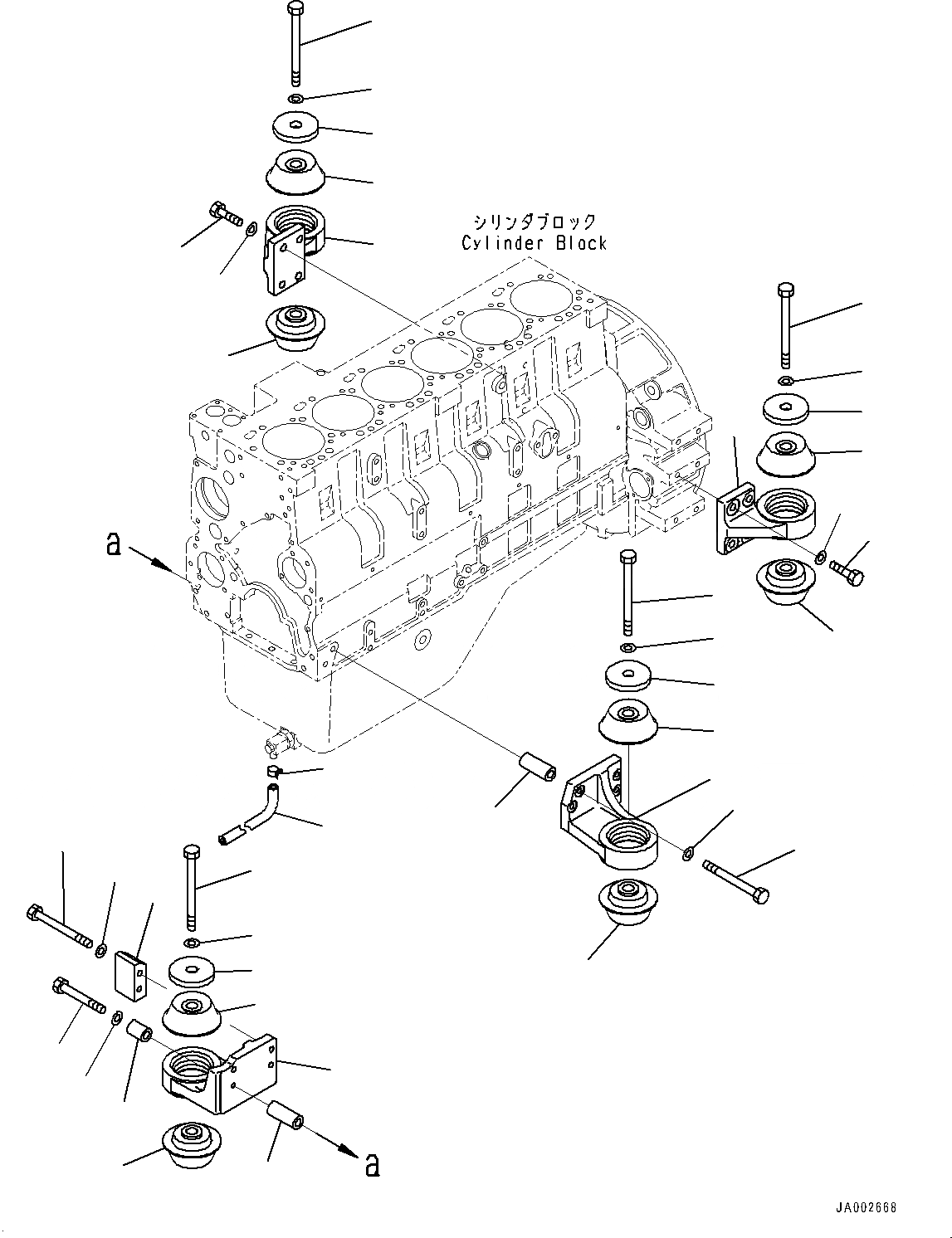 シリンダブロック
Cylinder Block

a

a

JA002668