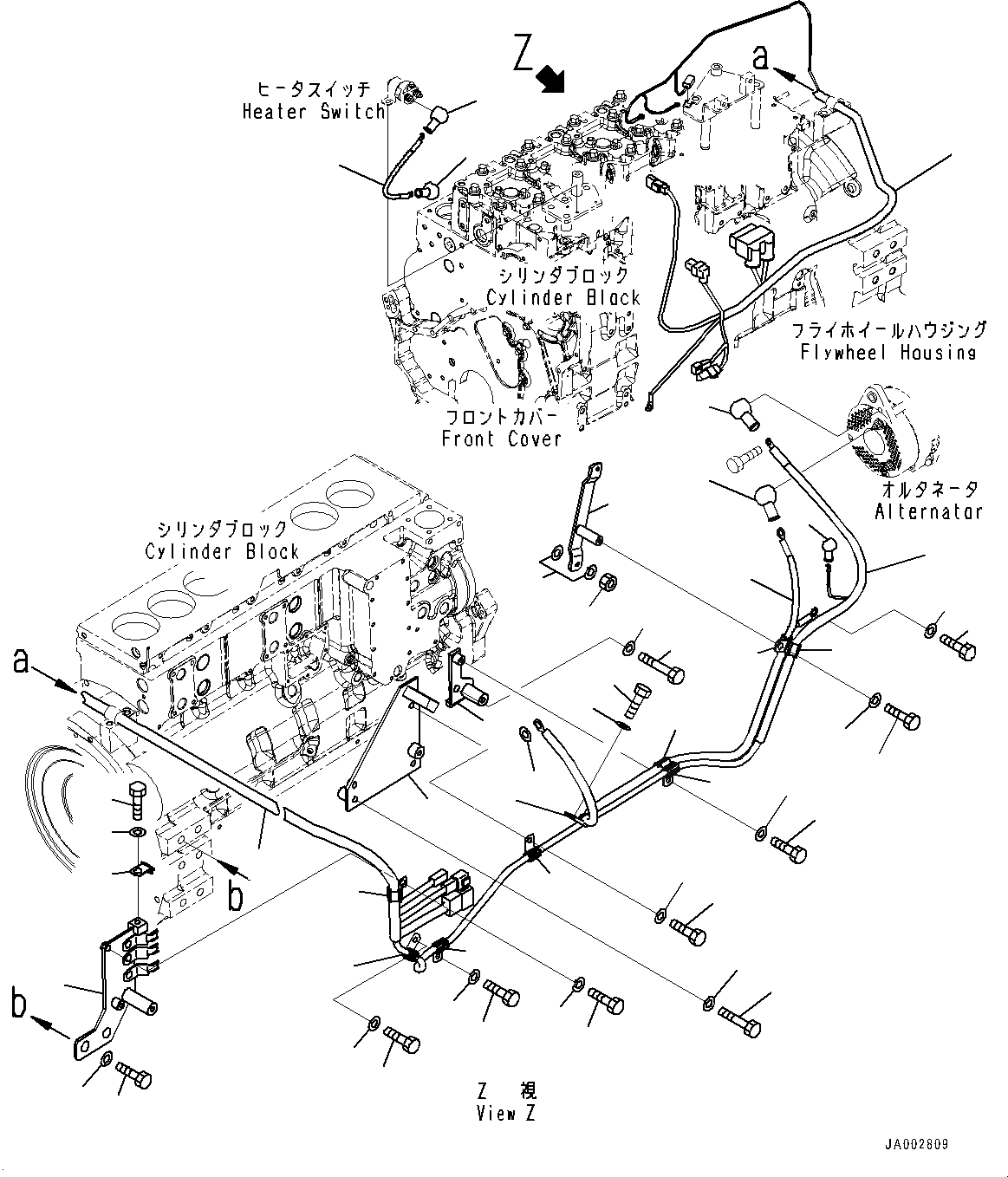 Z

a

ヒータスイッチ
Heater Switch

シリンダブロック
Cylinder Block

フライホイールハウジング
Flywheel Housing

フロントカバー
Front Cover

オルタネータ
Alternator

シリンダブロック
Cylinder Block

a

b

b

Z 視
View Z

JA002809