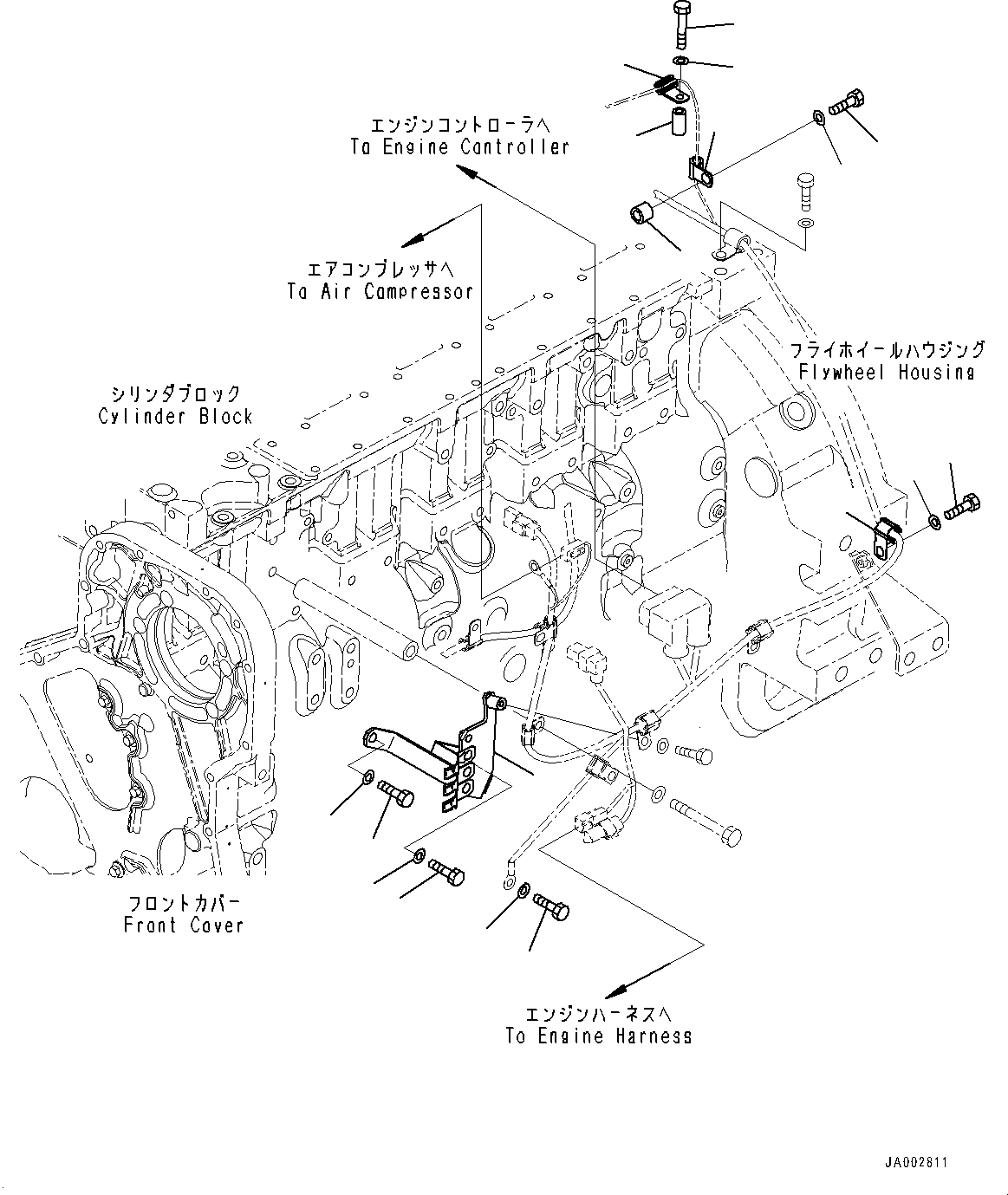 エンジンコントローラへ
To Engine Controller

エアコンプレッサへ
To Air Compressor

フライホイールハウジング
Flywheel Housing

シリンダブロック
Cylinder Block

フロントカバー
Front Cover

エンジンハーネスへ
To Engine Harness

JA002811