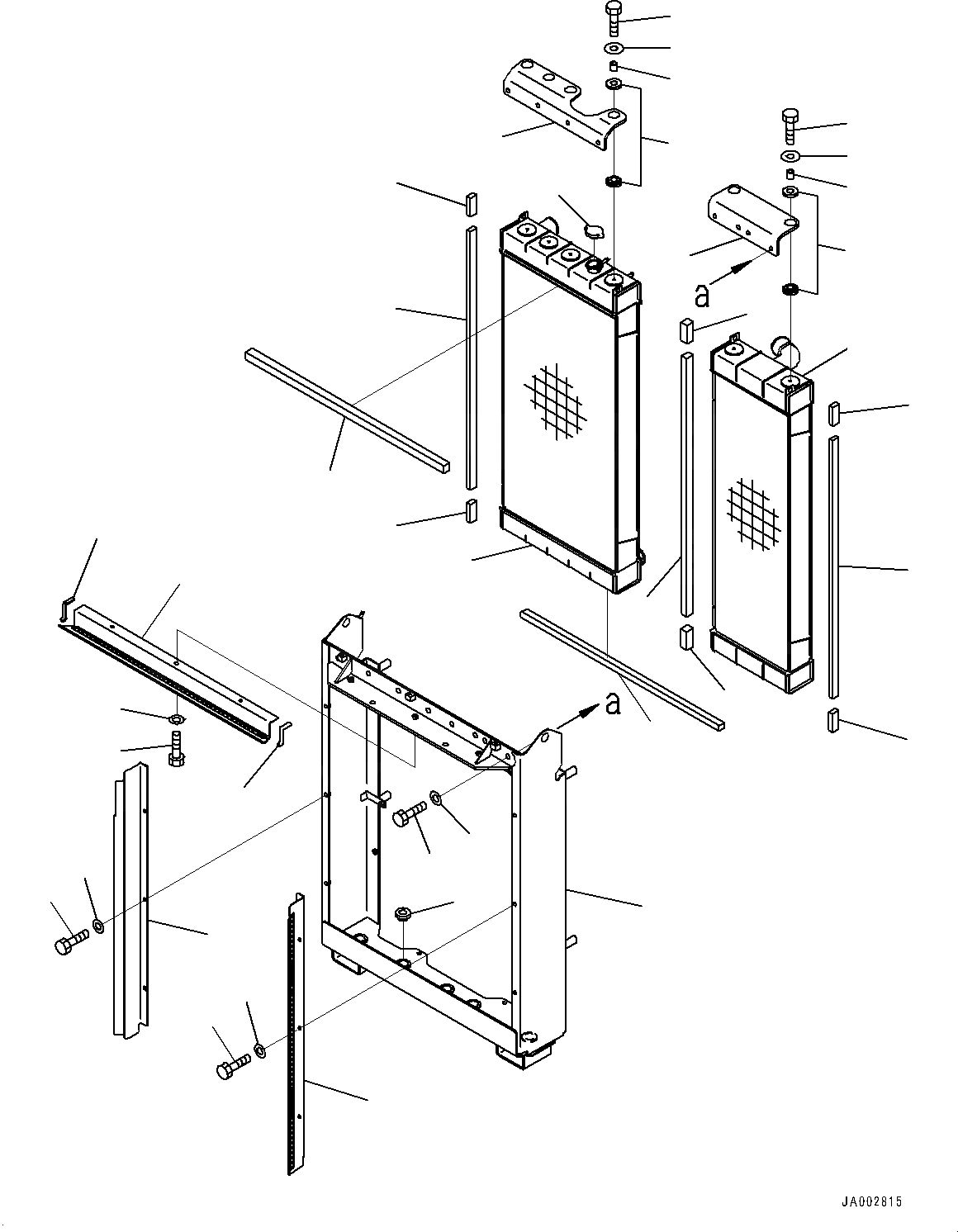 a

a

JA002815