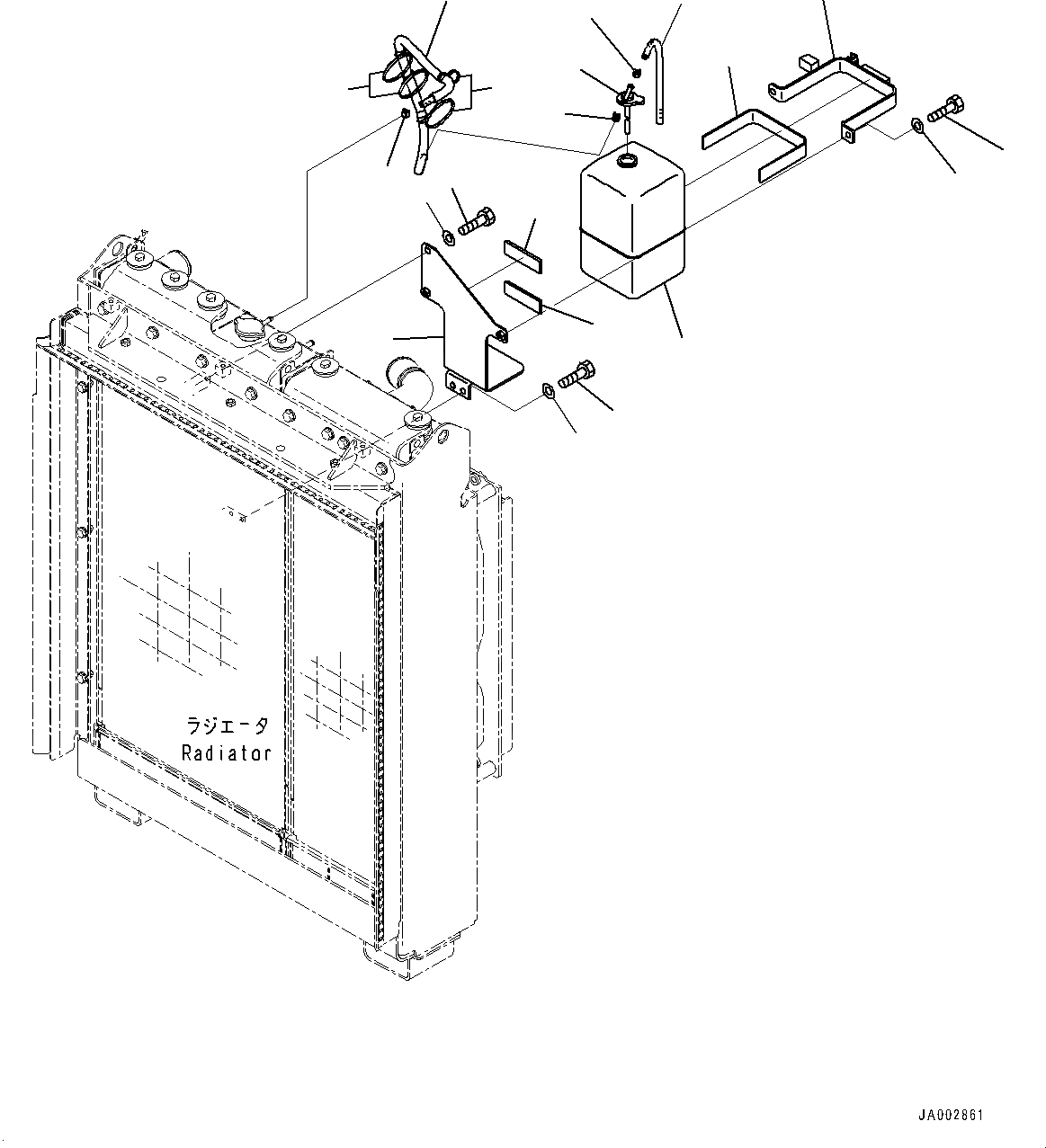 ラジエータ
Radiator

JA002861