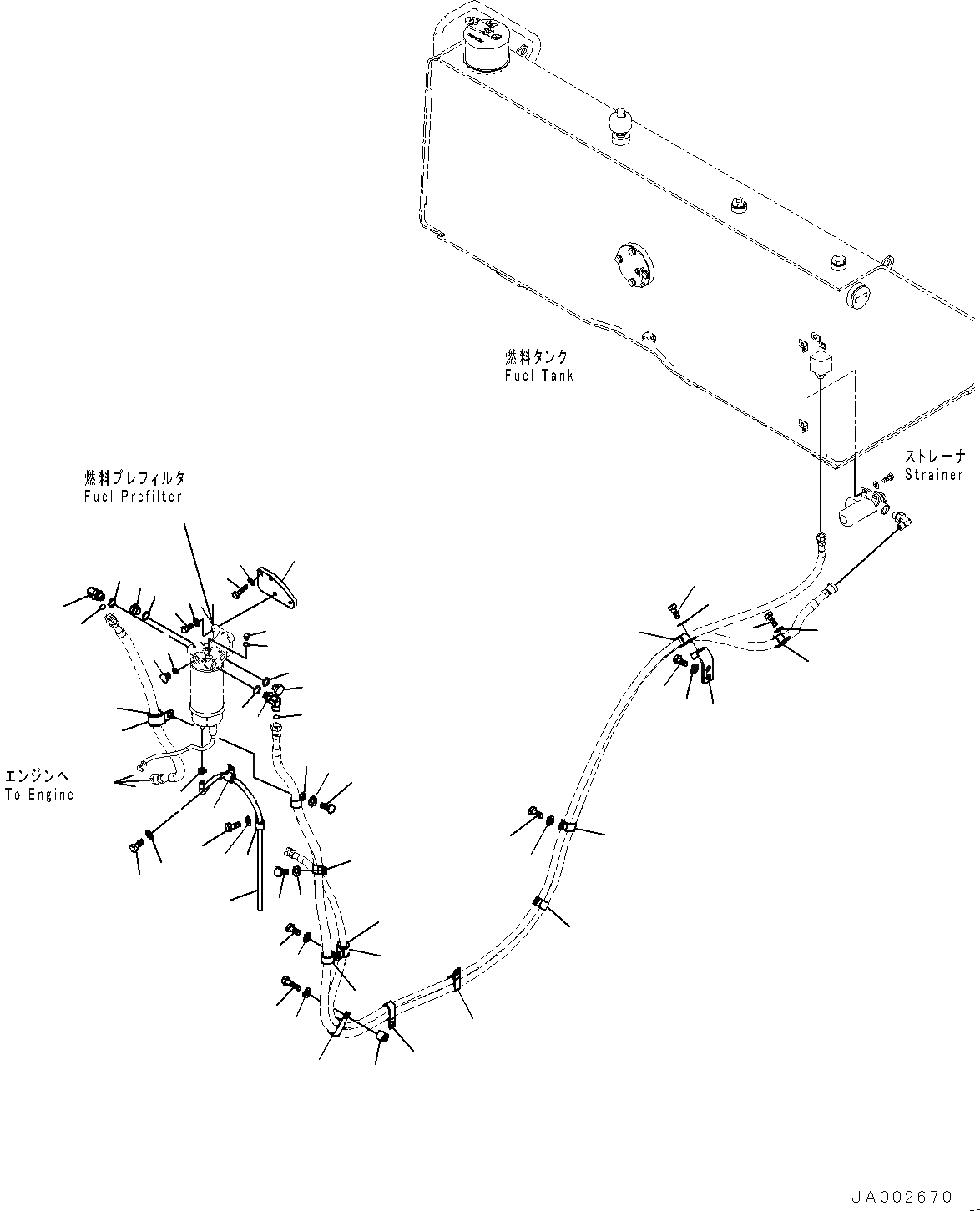 燃料タンク
Fuel Tank

ストレーナ
Strainer

燃料プレフィルタ
Fuel Prefilter

エンジンへ
To Engine

JA002670