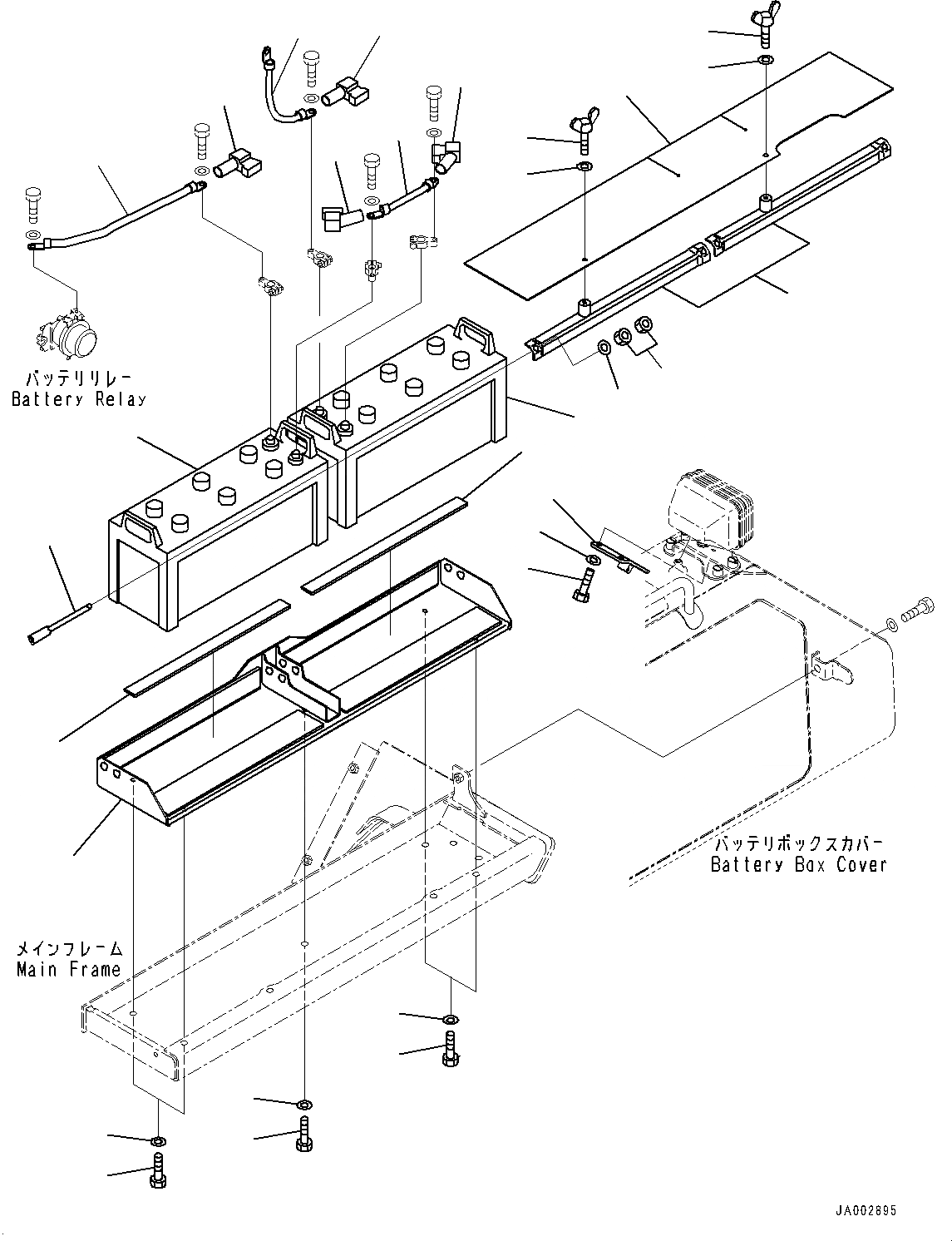 バッテリリレー
Battery Relay

バッテリボックスカバー
Battery Box Cover

メインフレーム
Main Frame

JA002895