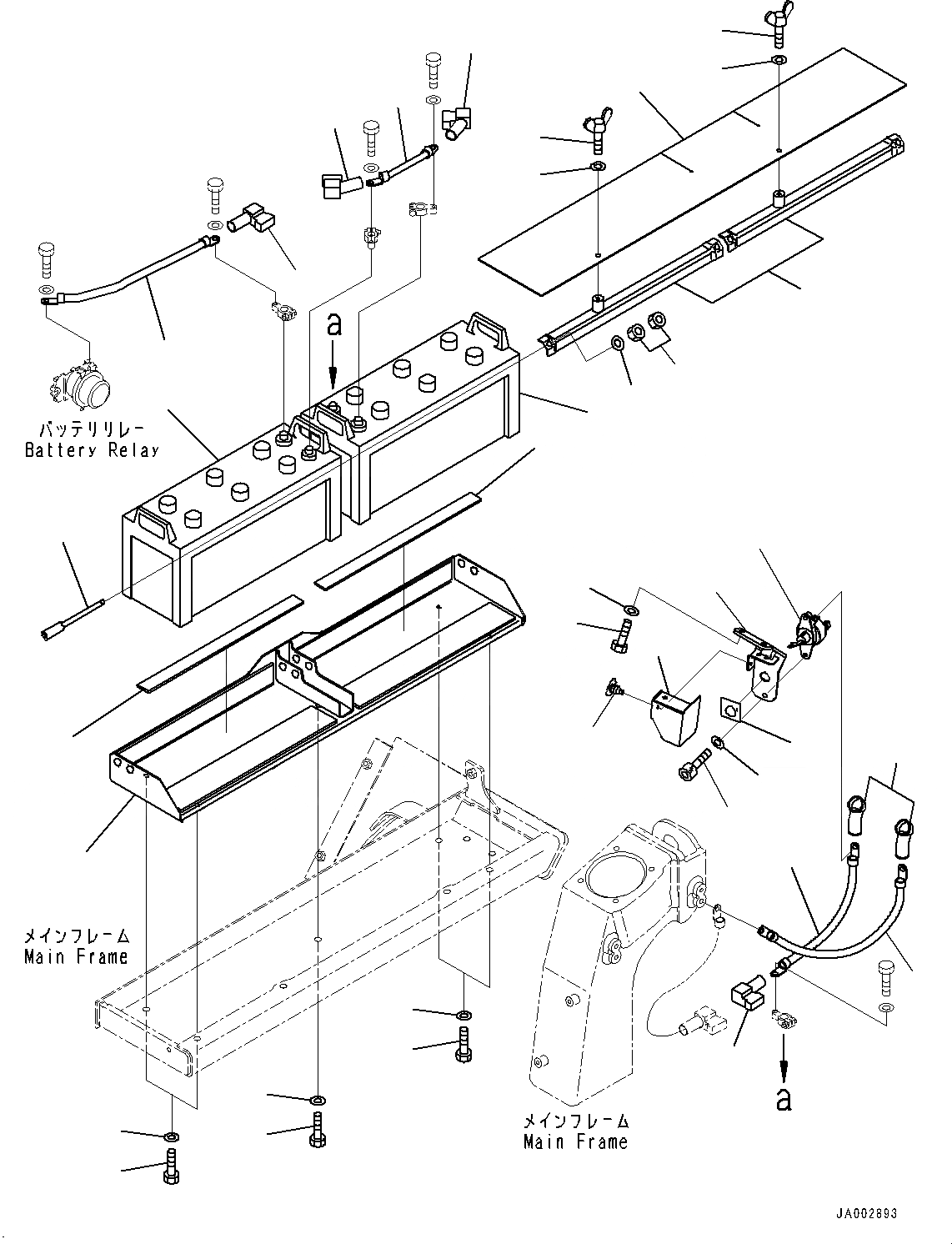 a

バッテリリレー
Battery Relay

メインフレーム
Main Frame

メインフレーム
Main Frame

a

JA002893