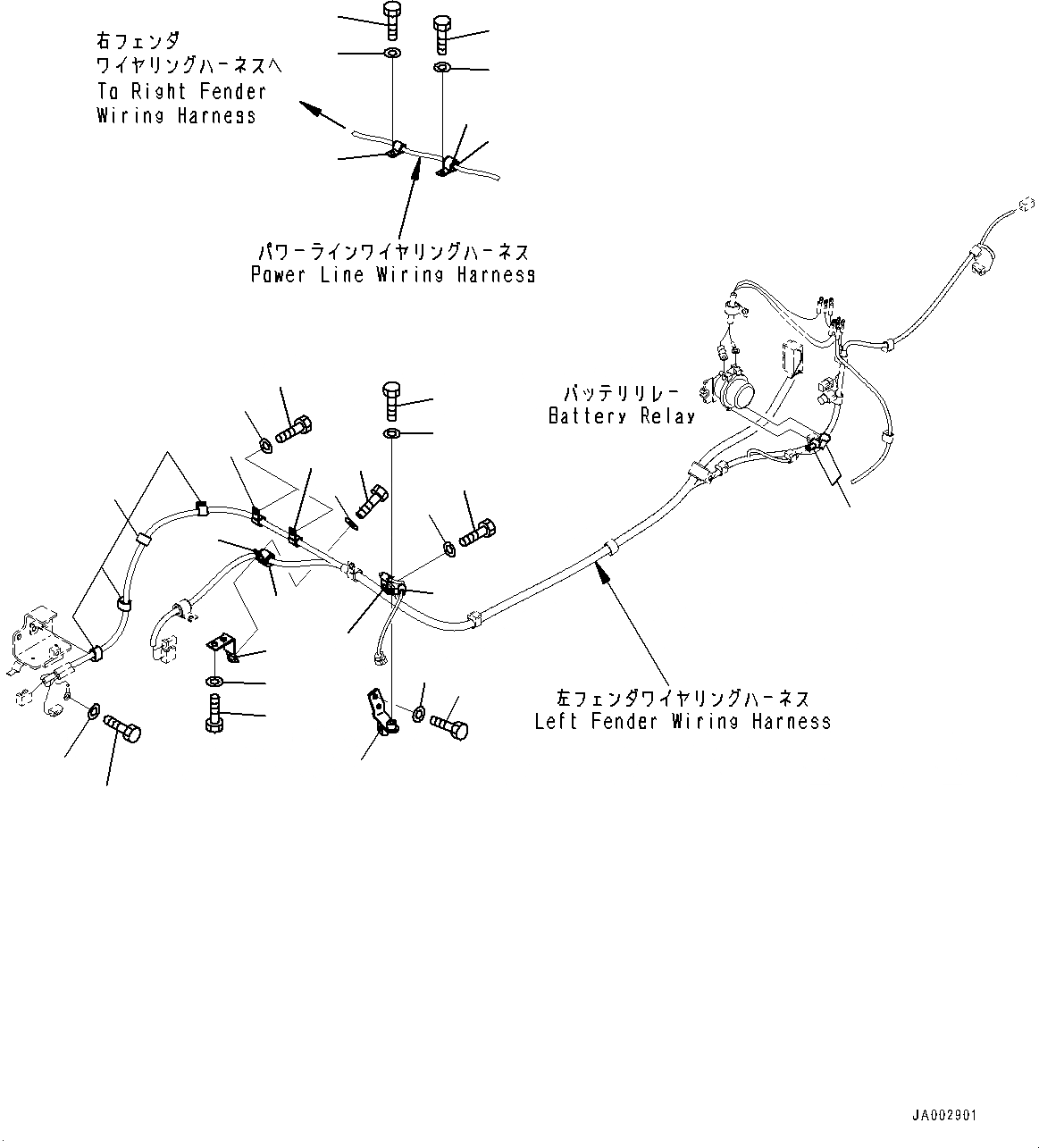 右フェンダ
ワイヤリングハーネスへ
To Right Fender
Wiring Harness

パワーラインワイヤリングハーネス
Power Line Wiring Harness

バッテリリレー
Battery Relay

左フェンダワイヤリングハーネス
Left Fender Wiring Harness

JA002901