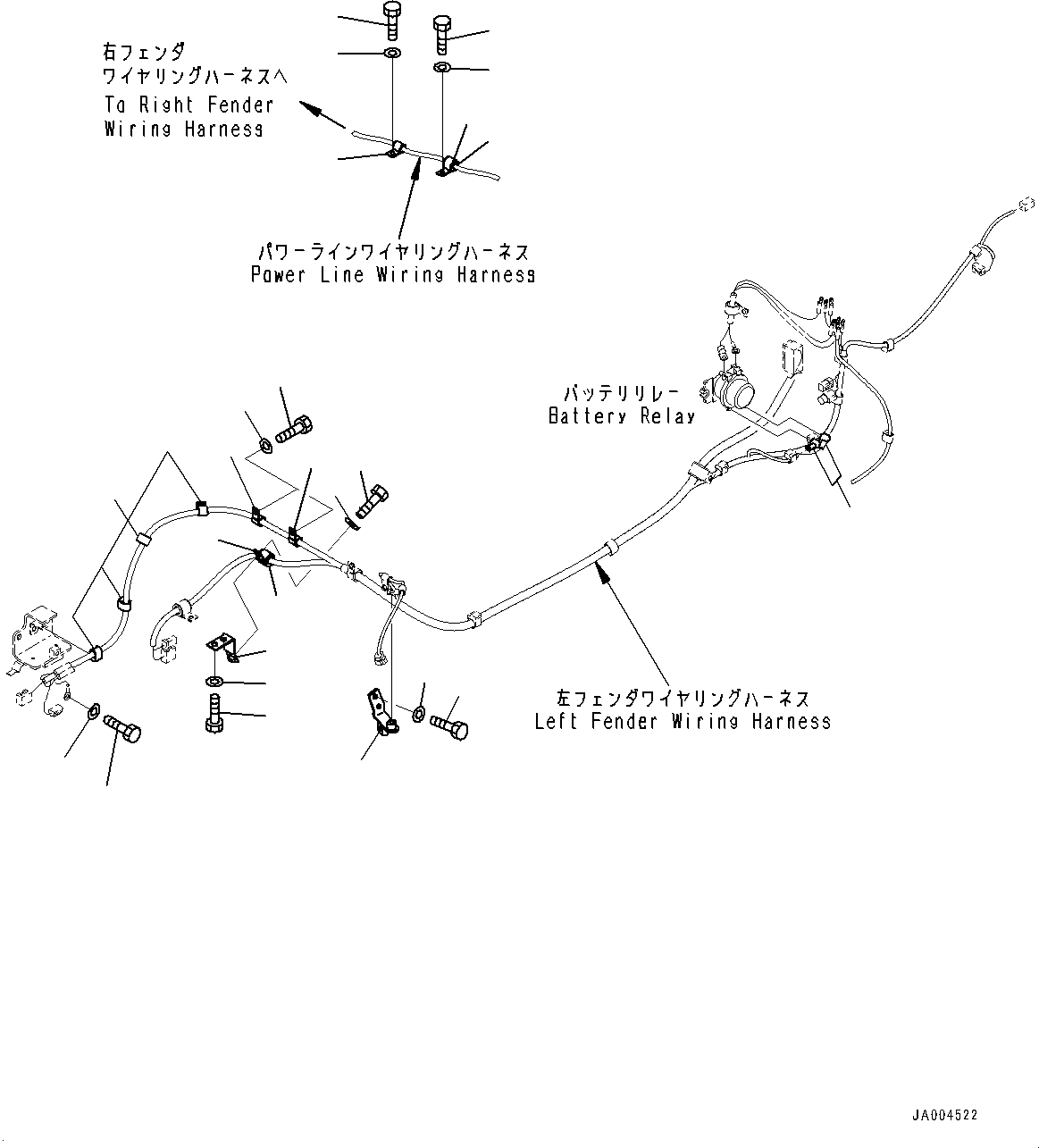 右フェンダ
ワイヤリングハーネスへ
To Right Fender
Wiring Harness

パワーラインワイヤリングハーネス
Power Line Wiring Harness

バッテリリレー
Battery Relay

左フェンダワイヤリングハーネス
Left Fender Wiring Harness

JA004522