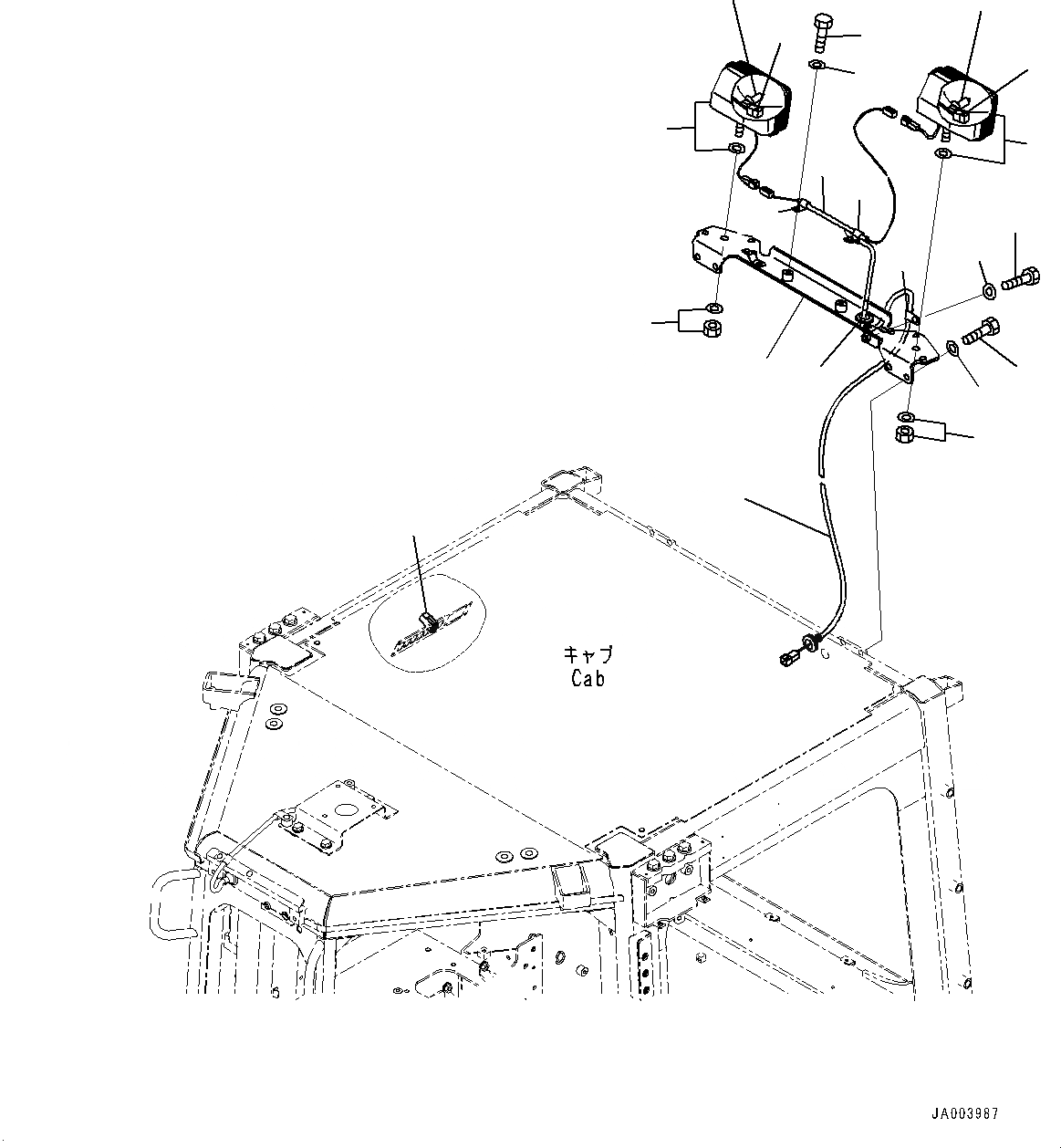 キャブ
Cab

JA003987