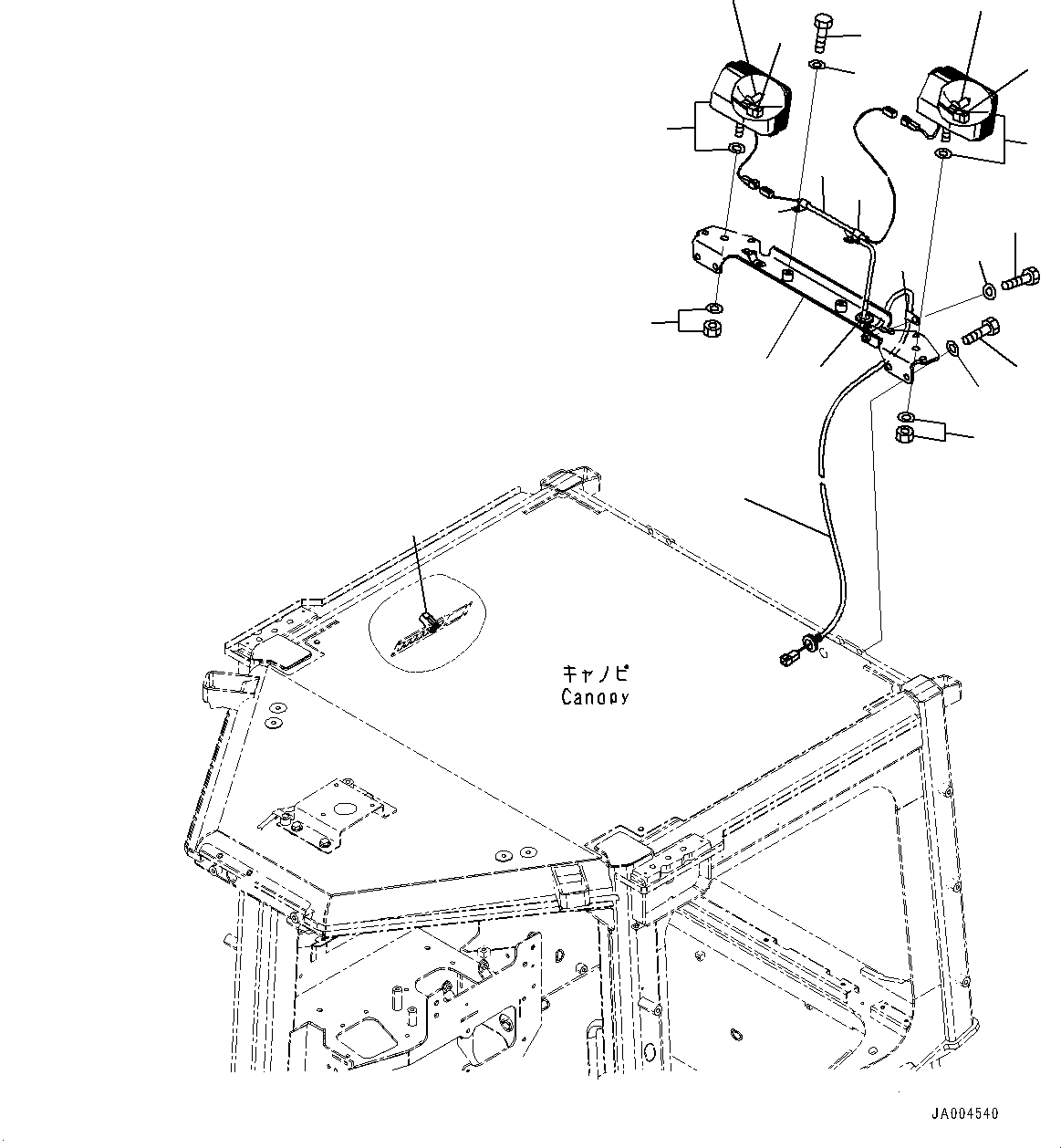 キャノピ
Canopy

JA004540