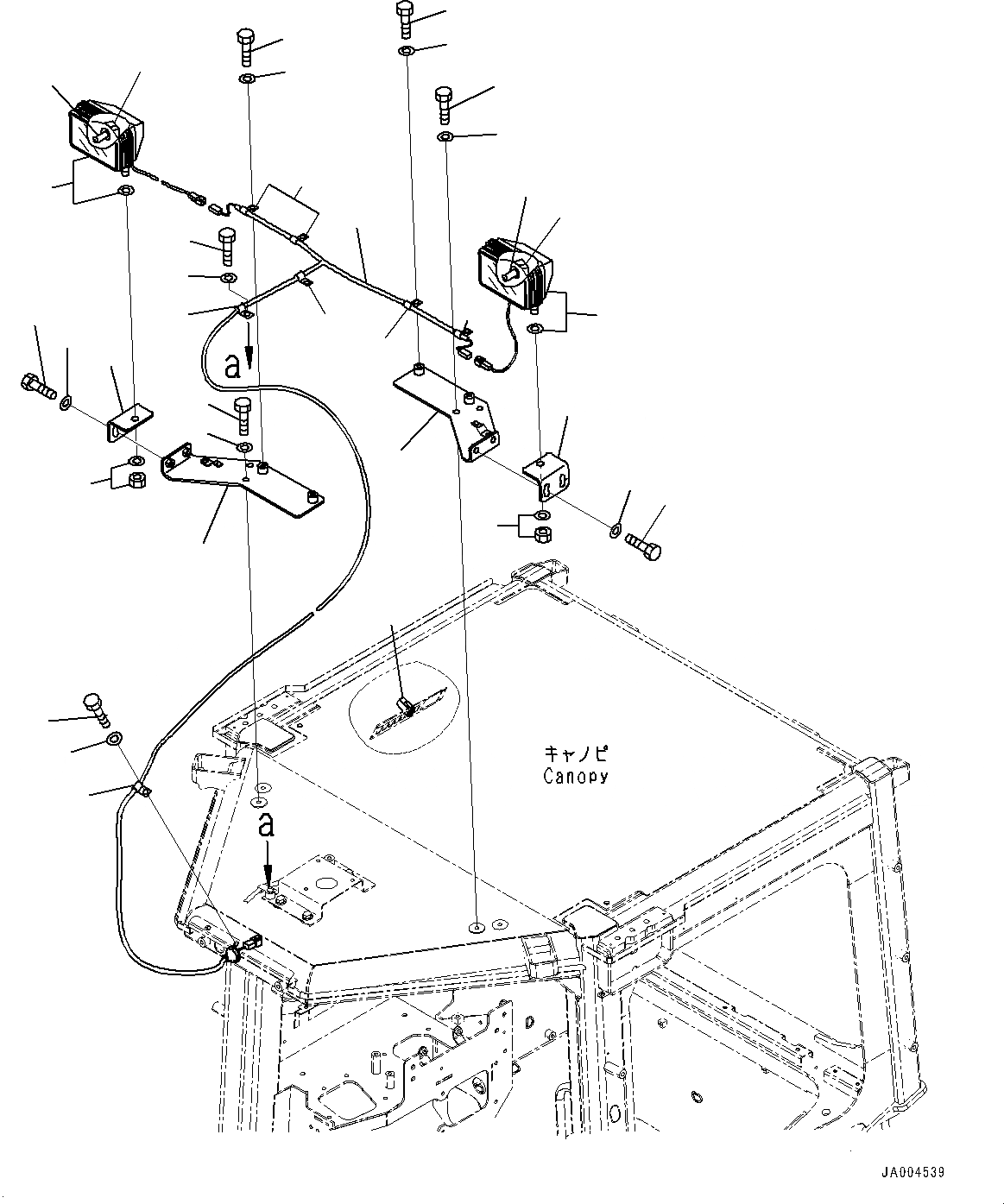 a

キャノピ
Canopy

a

JA004539