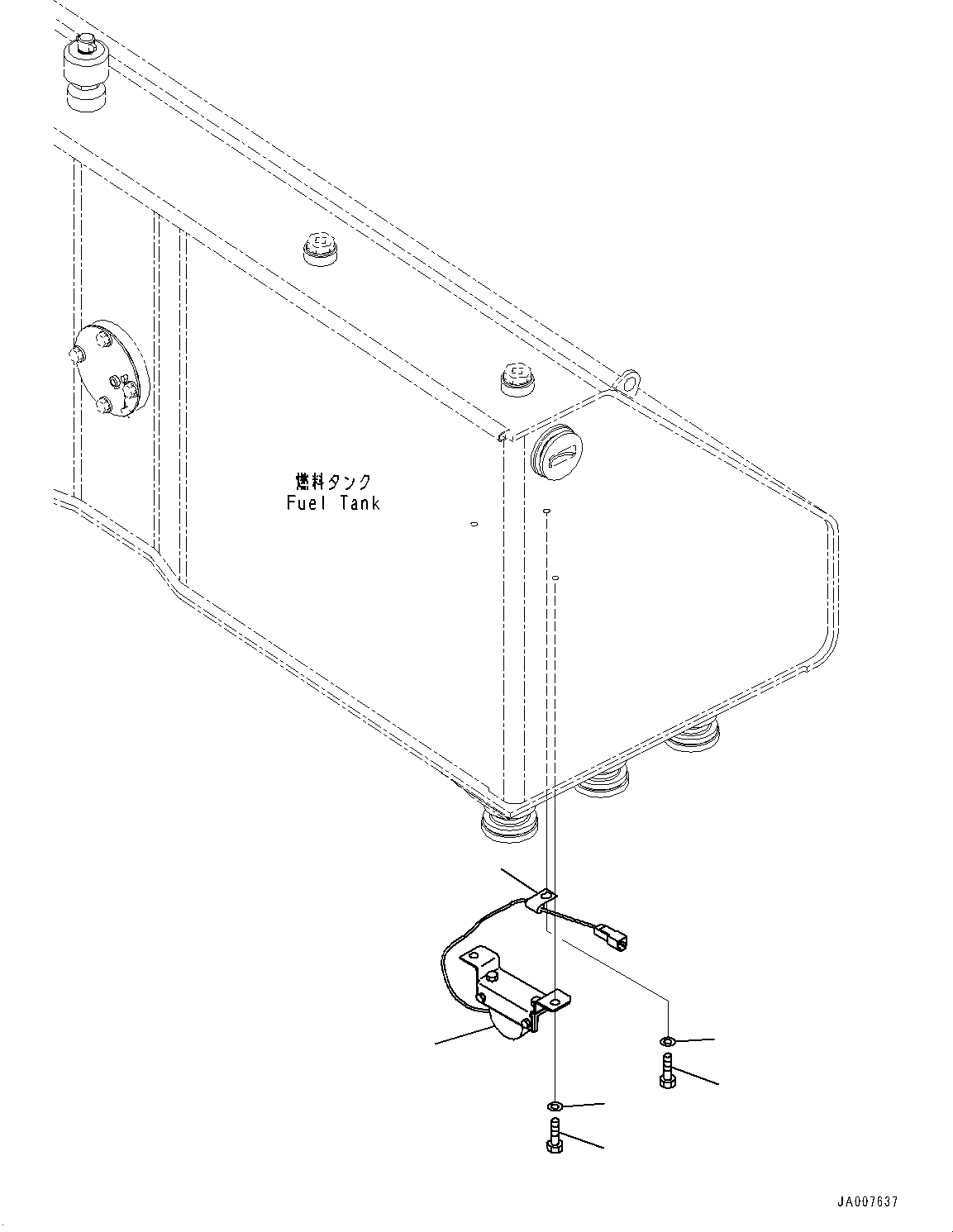 燃料タンク
Fuel Tank

JA007637