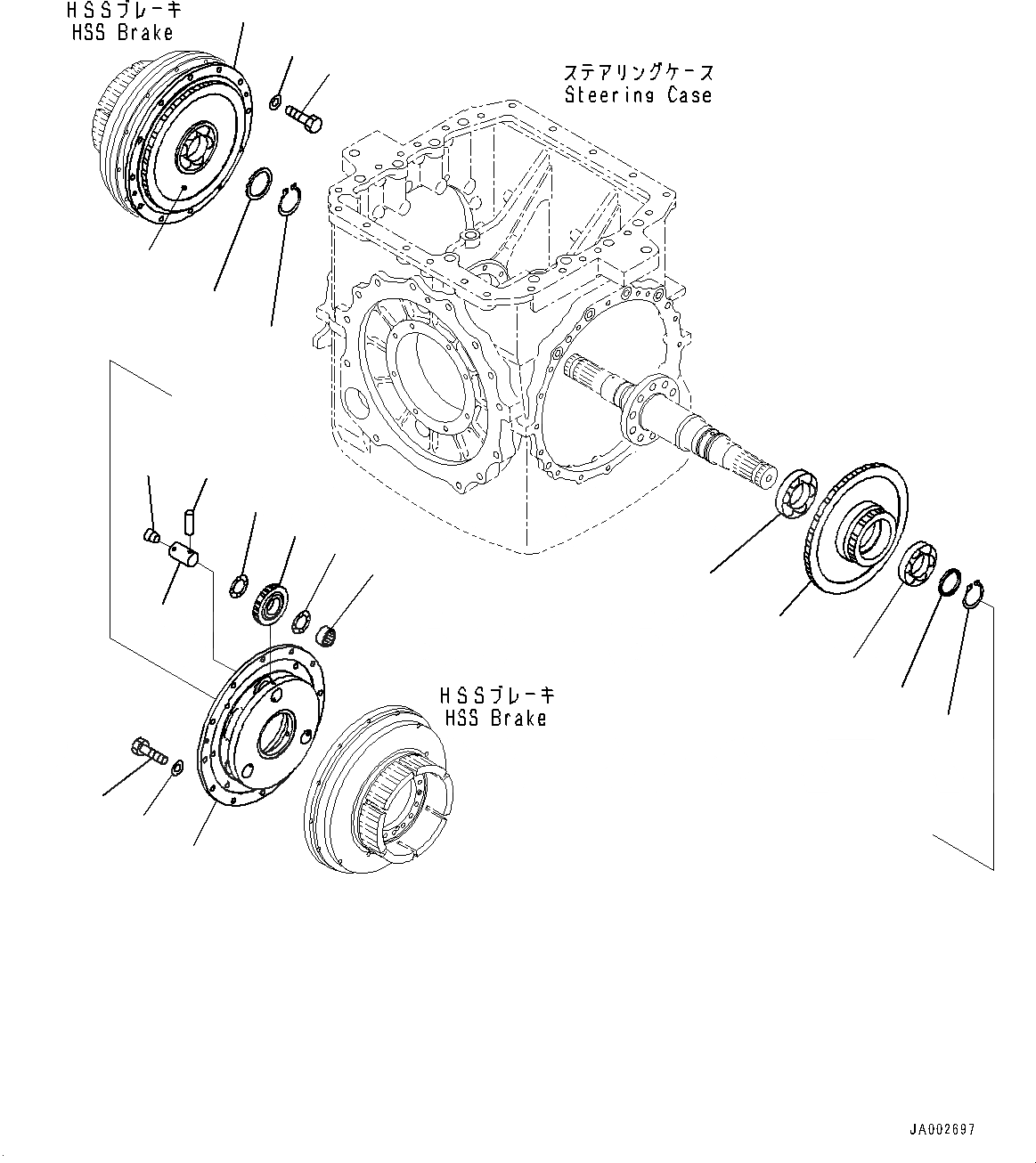 HSSブレーキ
HSS Brake

ステアリングケース
Steering Case

HSSブレーキ
HSS Brake

JA002697