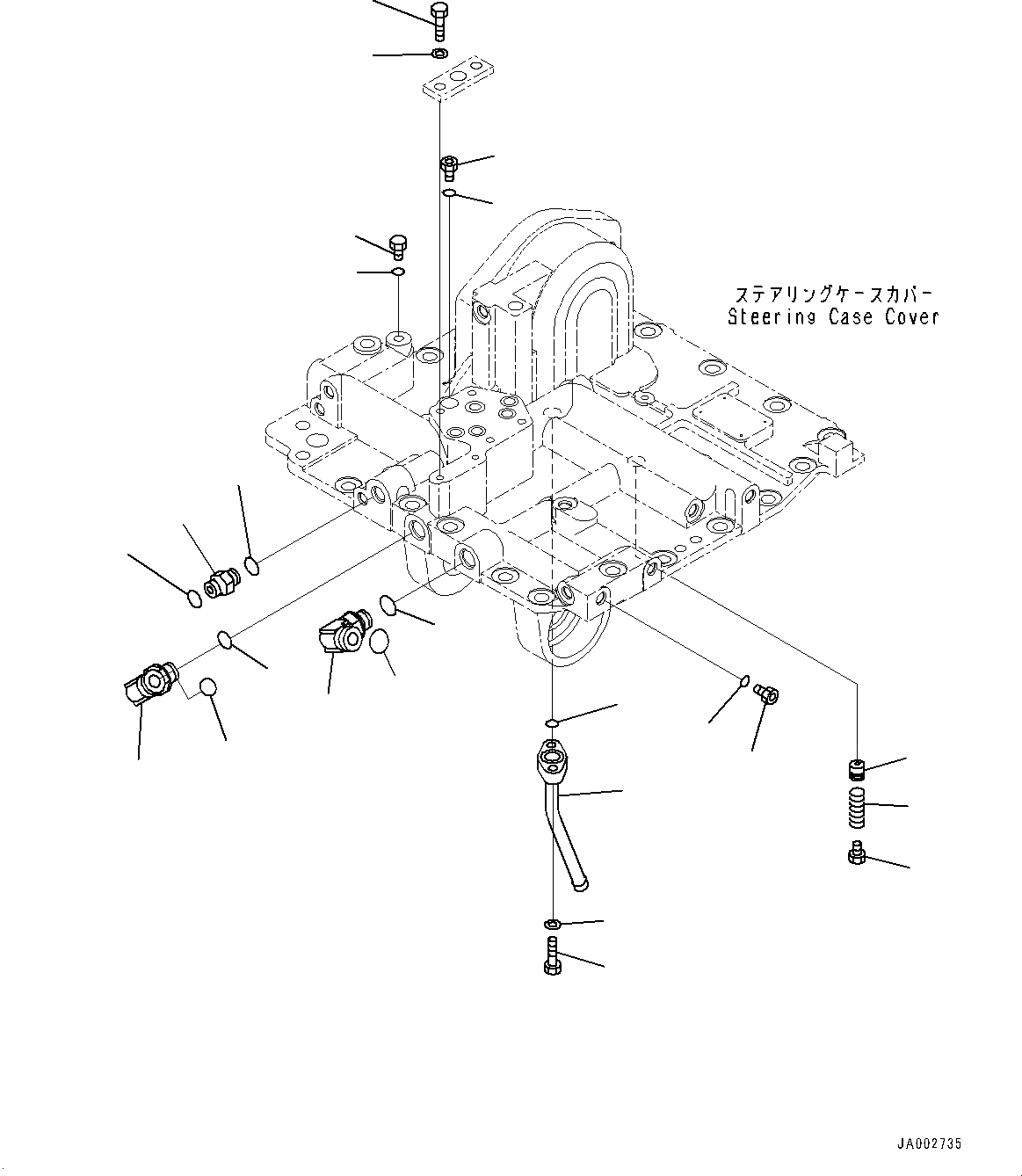 ステアリングケースカバー
Steering Case Cover

JA002735