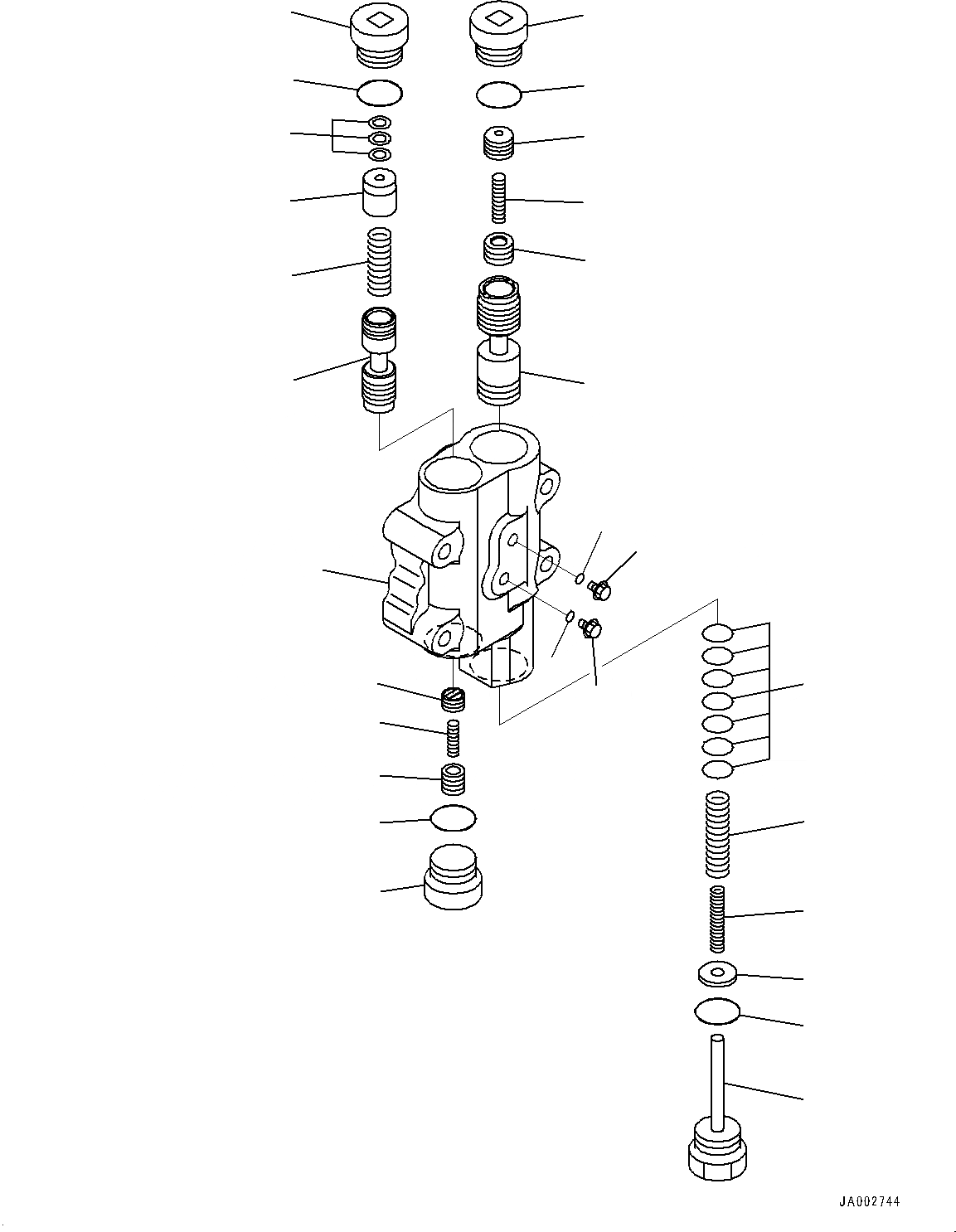 JA002744