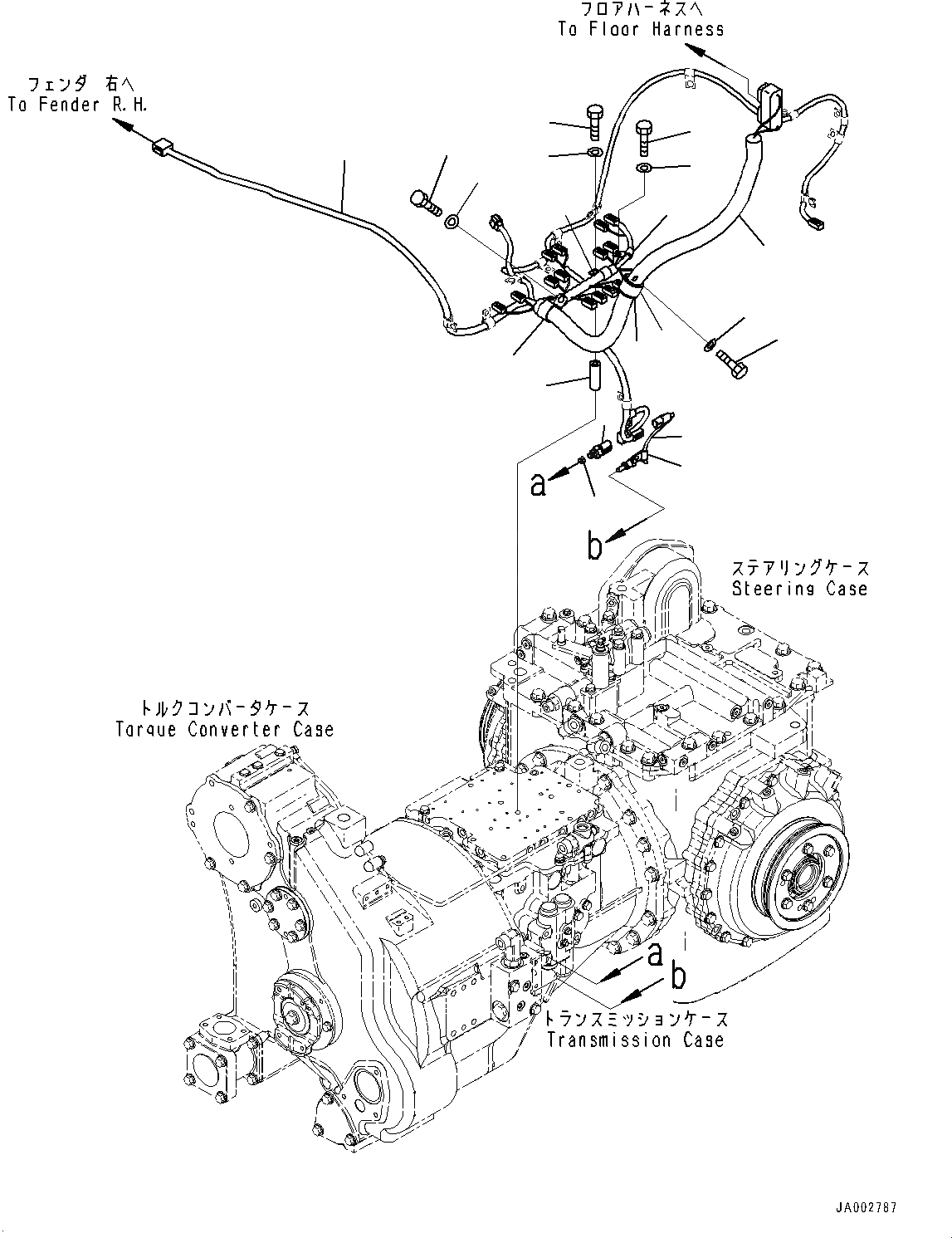 フロアハーネスへ
To Floor Harness

フェンダ 右へ
To Fender R.H.

a

b

ステアリングケース
Steering Case

トルクコンバータケース
Torque Converter Case

a

b

トランスミッションケース
Transmission Case

JA002787