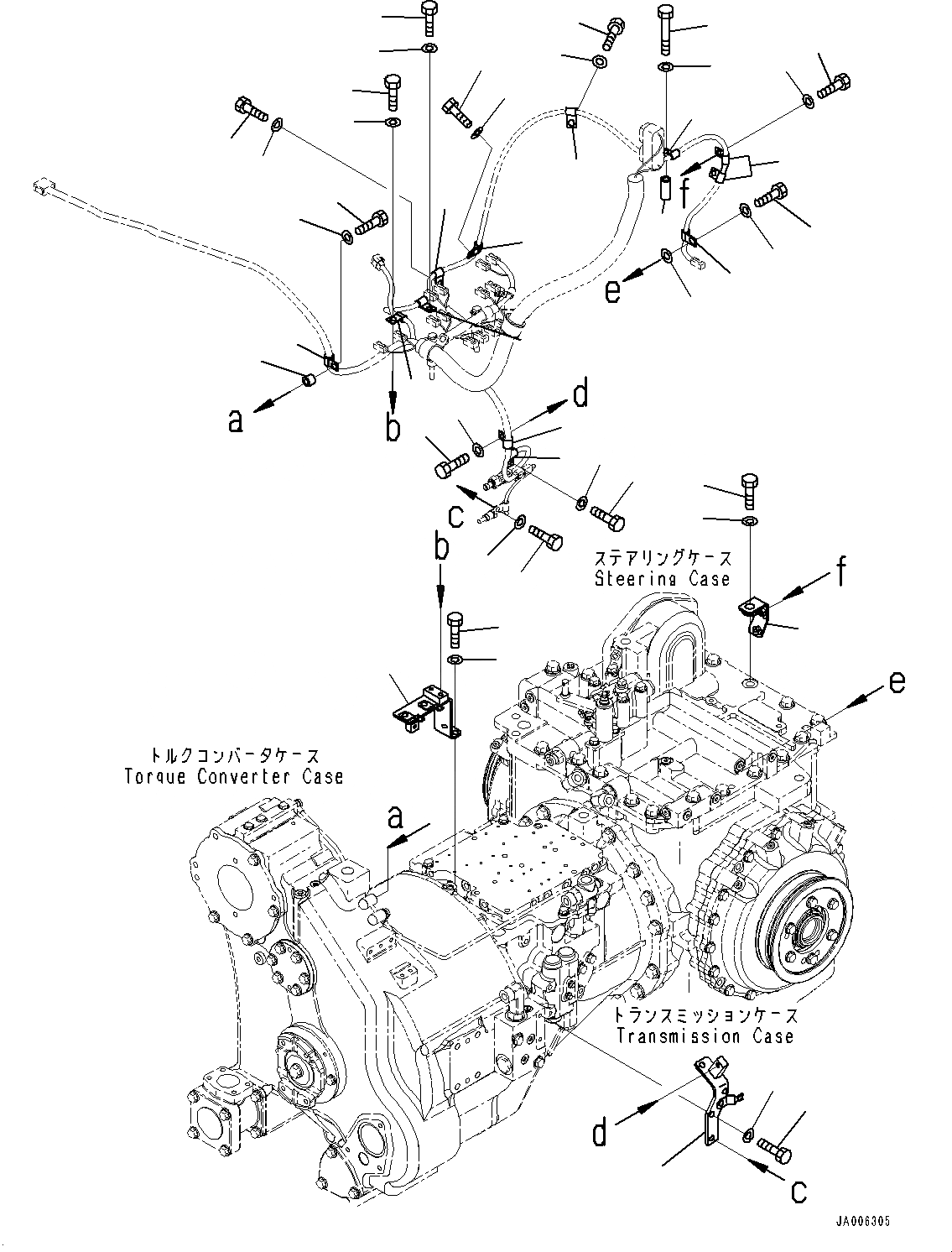 f
e
a
b
d
c
b
ステアリングケース
Steering Case
f
e
トルクコンバータケース
Torque Converter Case
a
トランスミッションケース
Transmission Case
d
c
JA006305