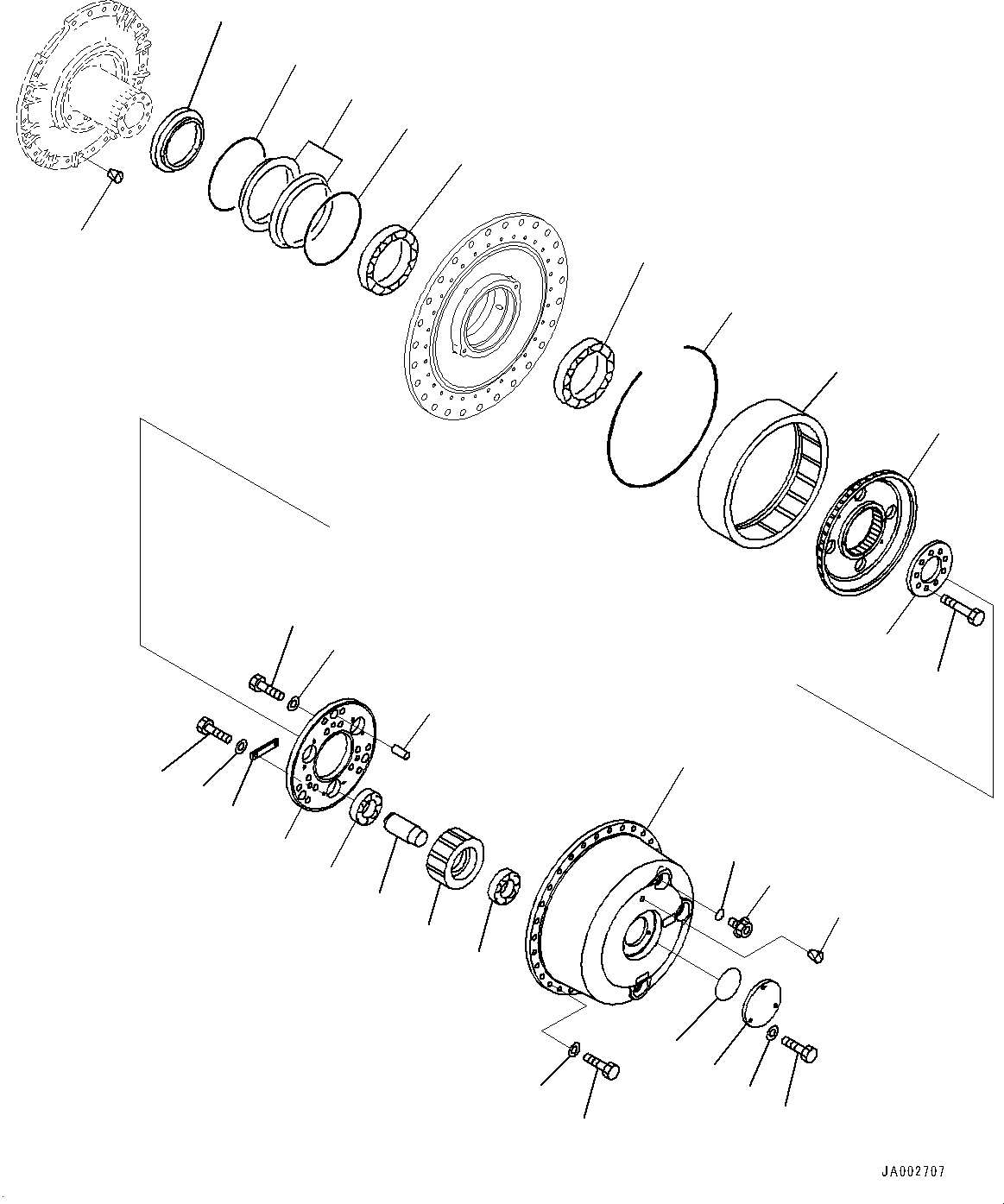 JA002707